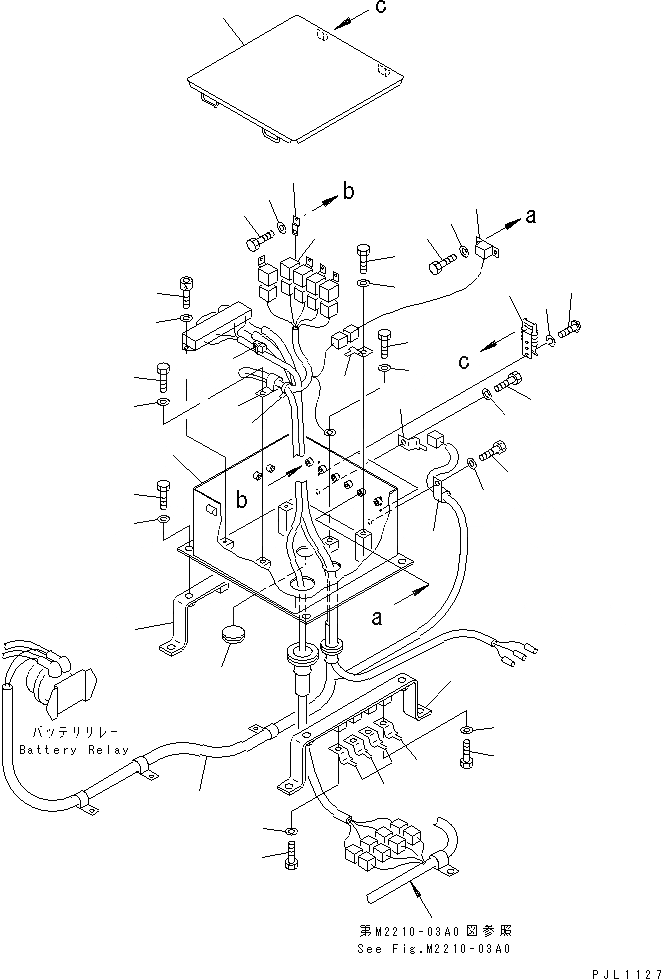 c
b
a
c
b
a
バッテリリレー
Battery Relay
第M2210-03A0図参照
See Fig.M2210-03A0
PJL1127