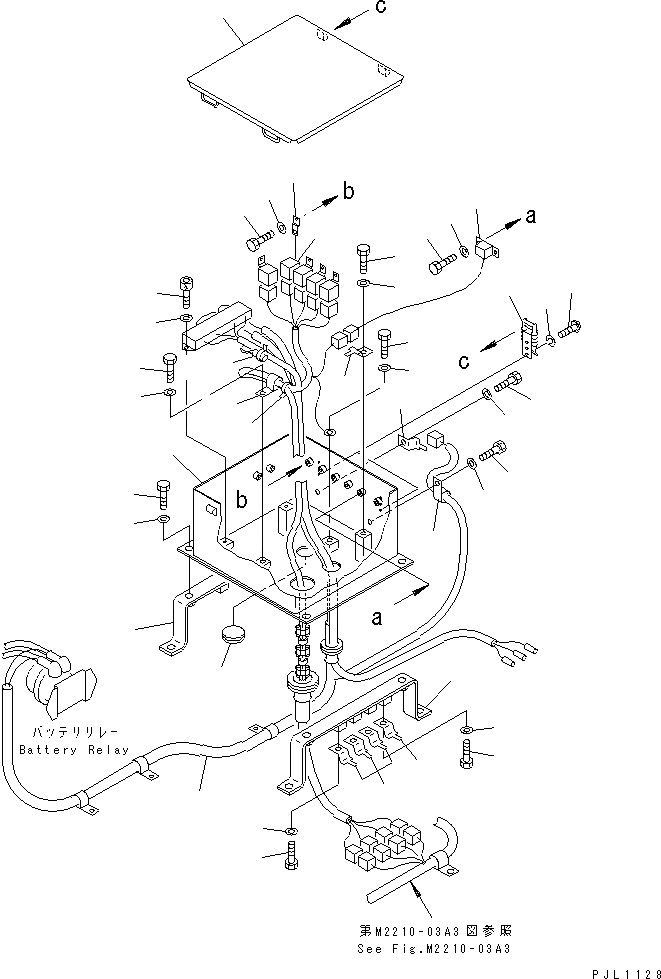 c

b

a

c

b

a

バッテリリレー
Battery Relay

第M2210-03A3図参照
See Fig.M2210-03A3

PJL1128