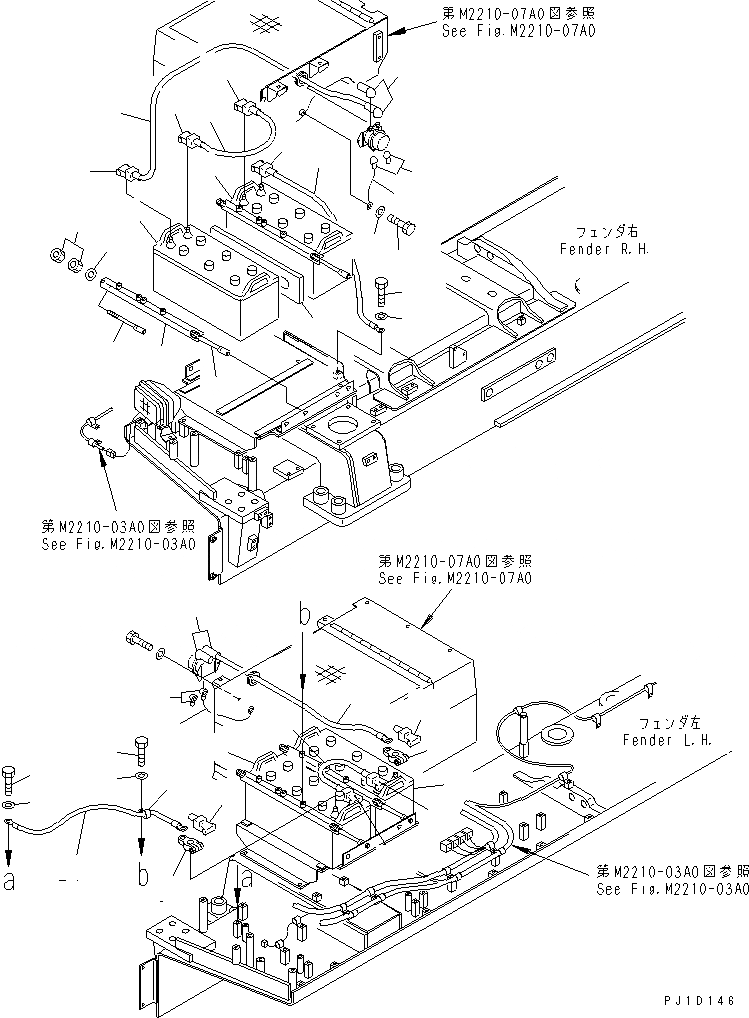 第M2210-07A0図参照
See Fig.M2210-07A0

フェンダ右
Fender R.H.

第M2210-03A0図参照
See Fig.M2210-03A0

第M2210-07A0図参照
See Fig.M2210-07A0

b

フェンダ左
Fender L.H.

a

b

a

第M2210-03A0図参照
See Fig.M2210-03A0

PJ1D146