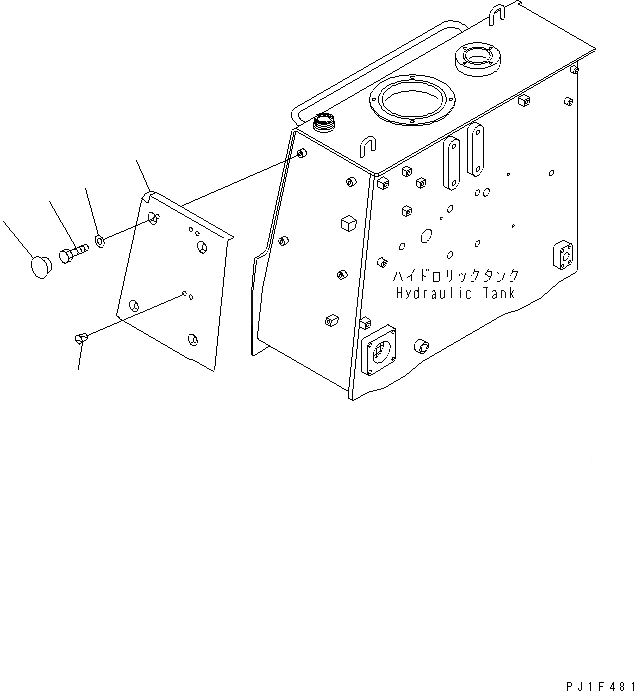 ハイドロリックタンク
Hydraulic Tank

PJ1F481