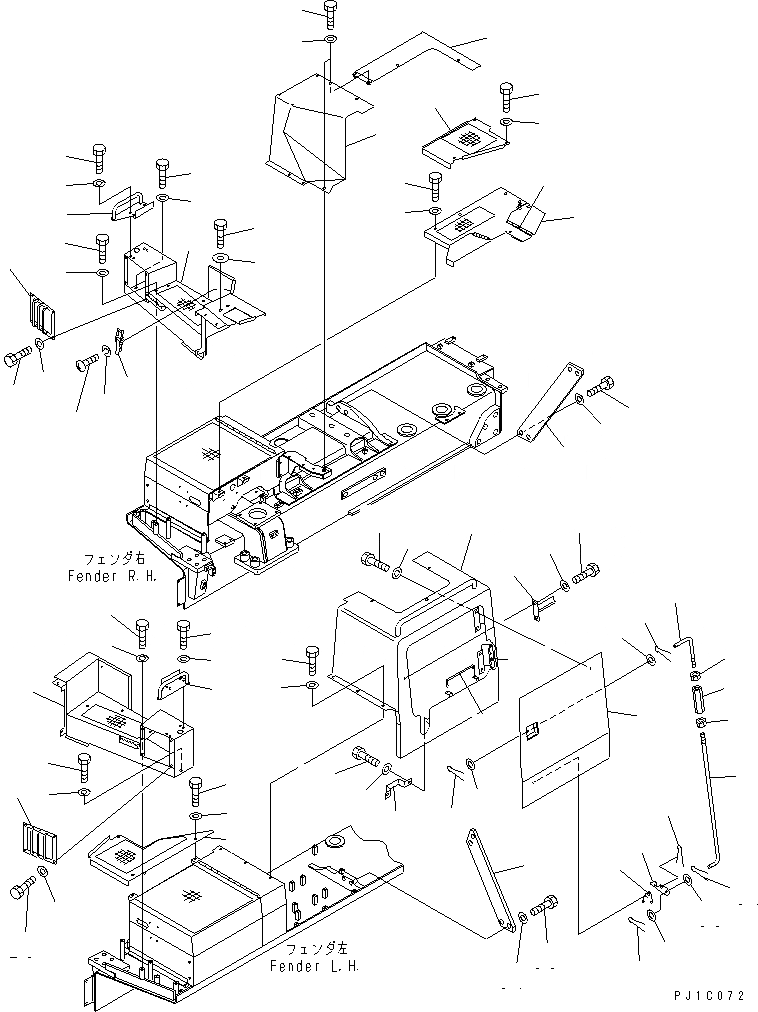 フェンダ右
Fender R.H.

フェンダ左
Fender L.H.

PJ1C072