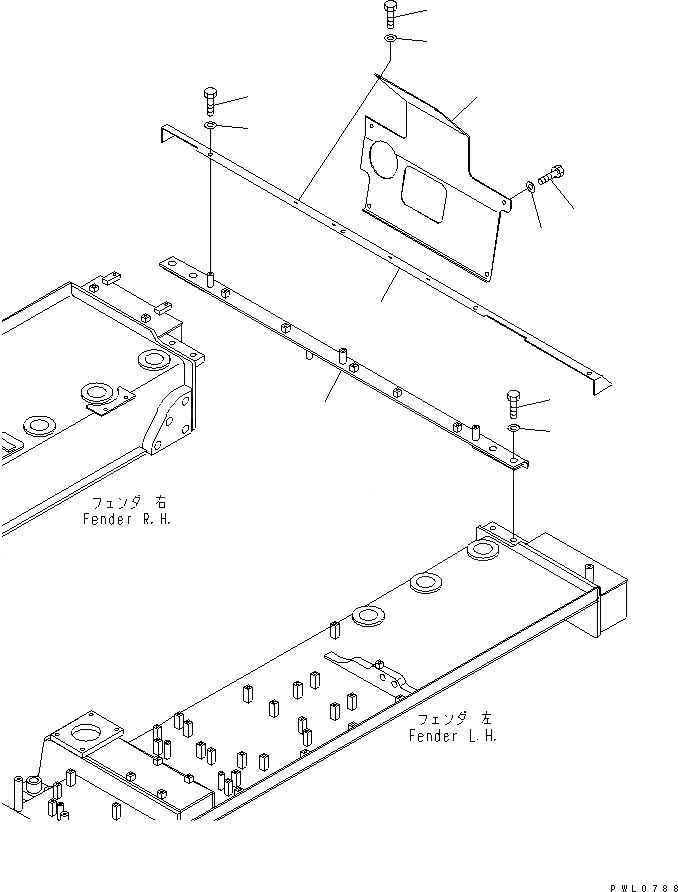 フェンダ 右
Fender R.H.

フェンダ 左
Fender L.H.

PWL0788