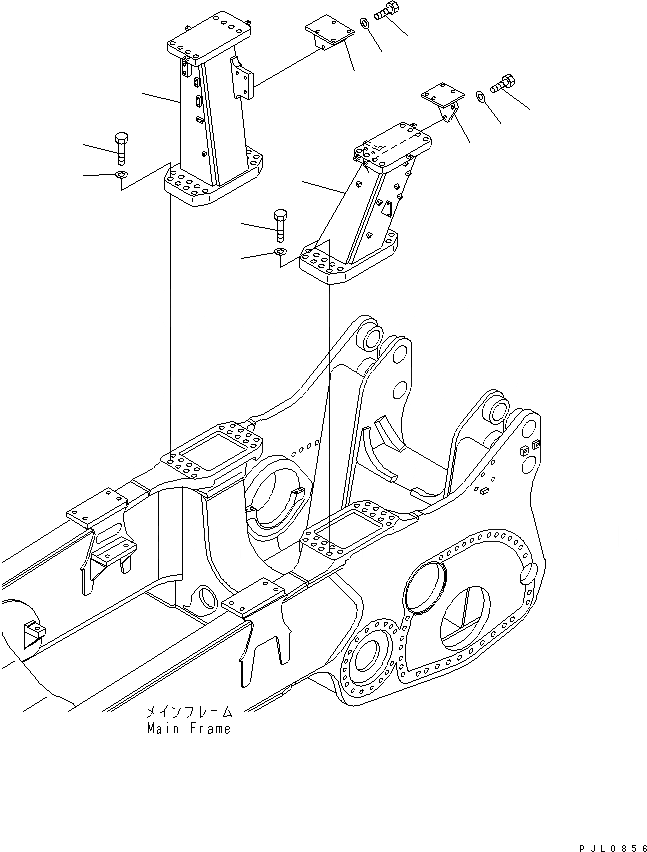 メインフレーム
Main Frame

PJL0856