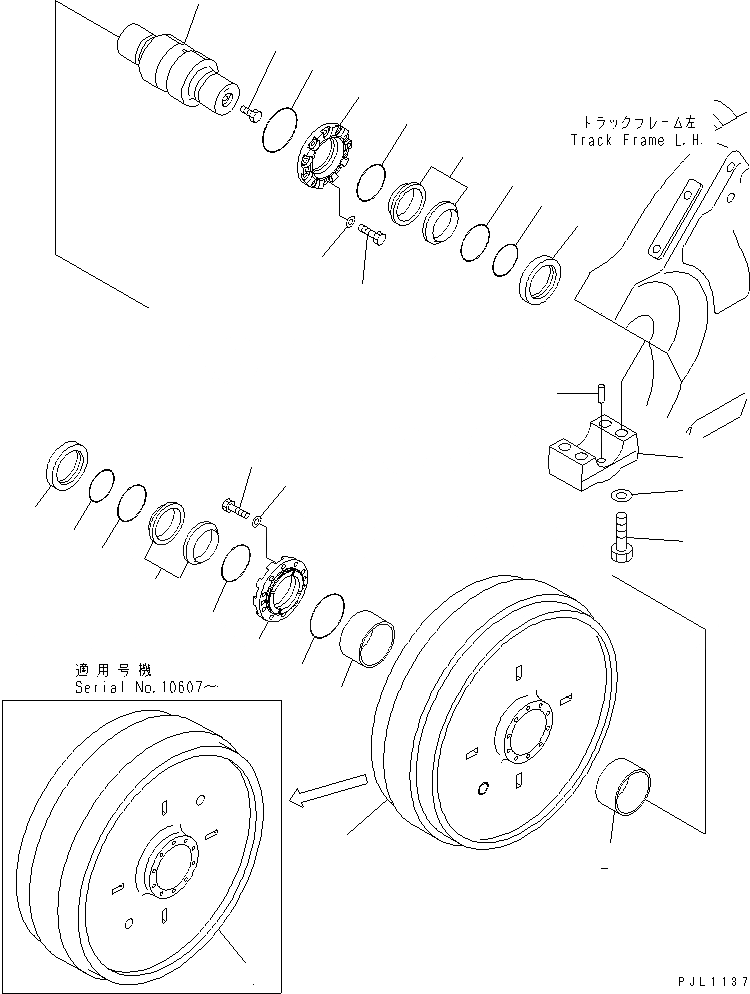 トラックフレーム左
Track Frame L.H.

適用号機
Serial No.10607～

PJL1137