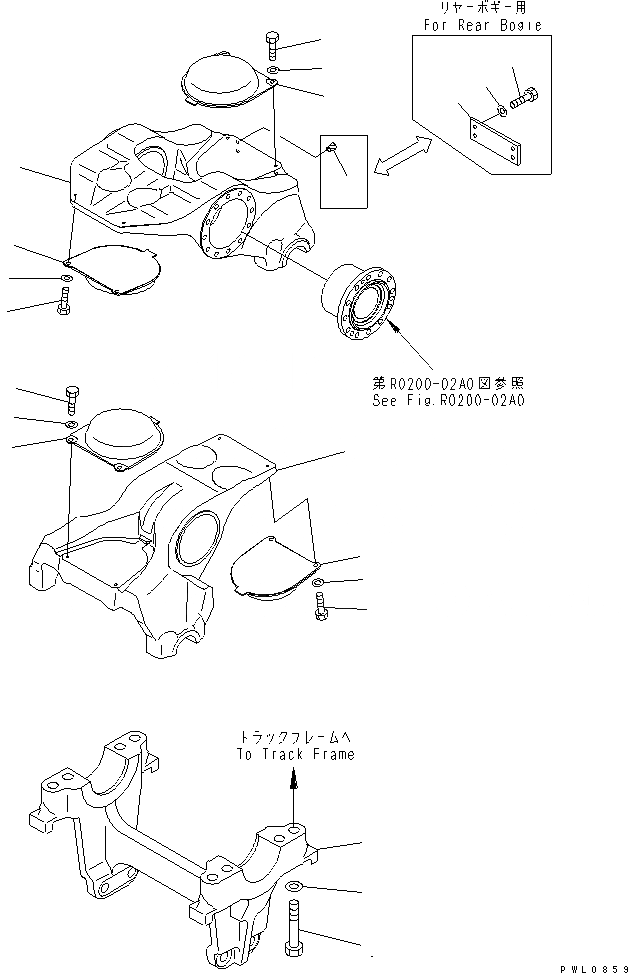 リヤーボギー用
For Rear Bogie

第R0200-02A0図参照
See Fig.R0200-02A0

トラックフレームへ
To Track Frame

PWL0859