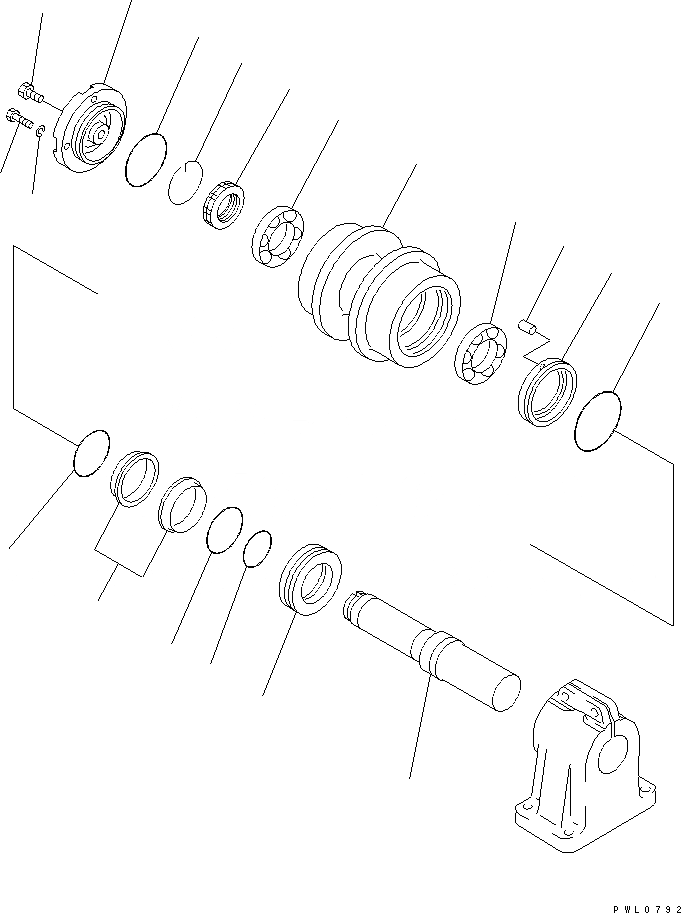 PWL0792