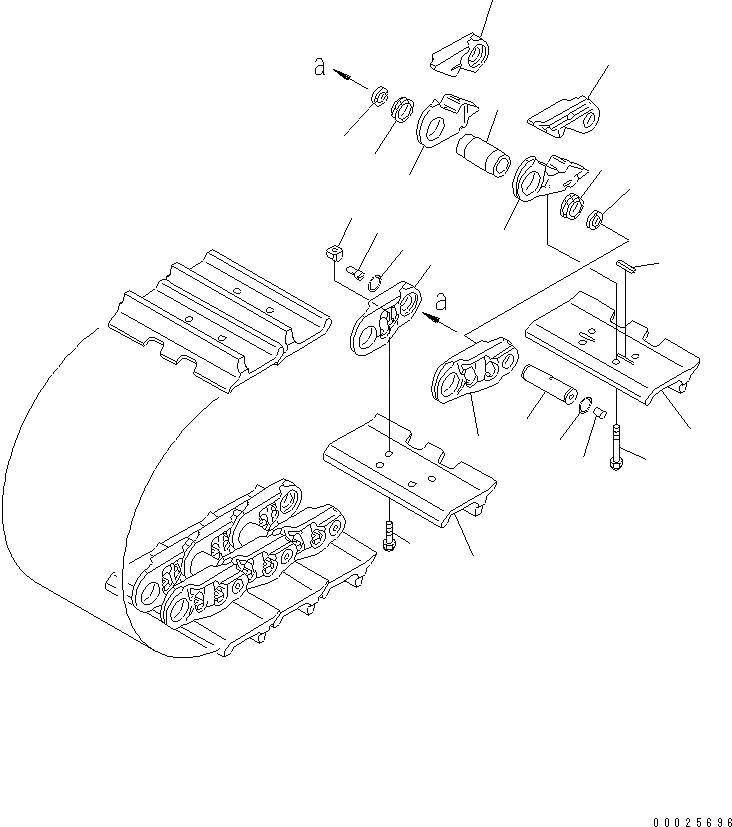 a
a
00025696