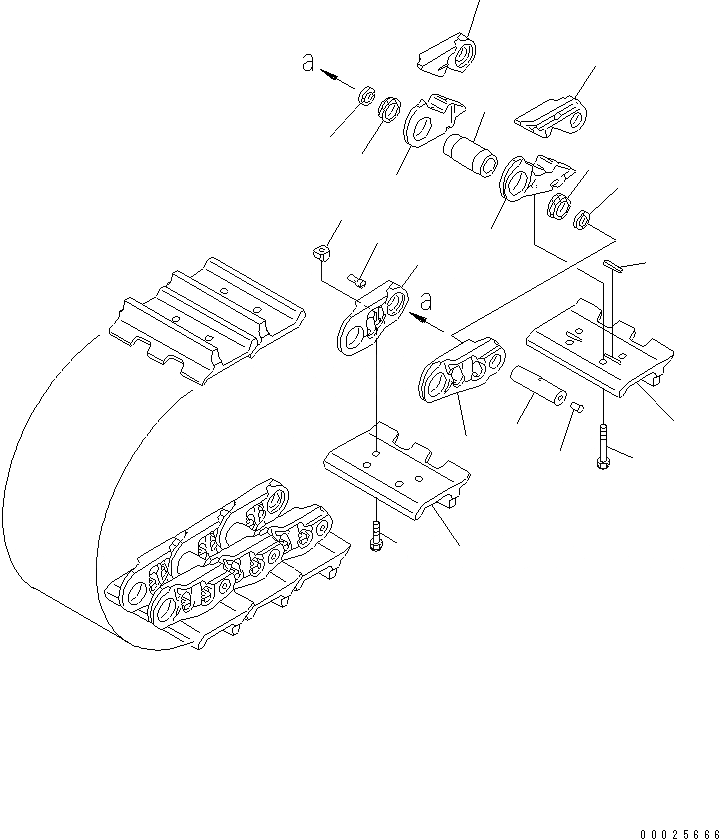 a

a

00025666