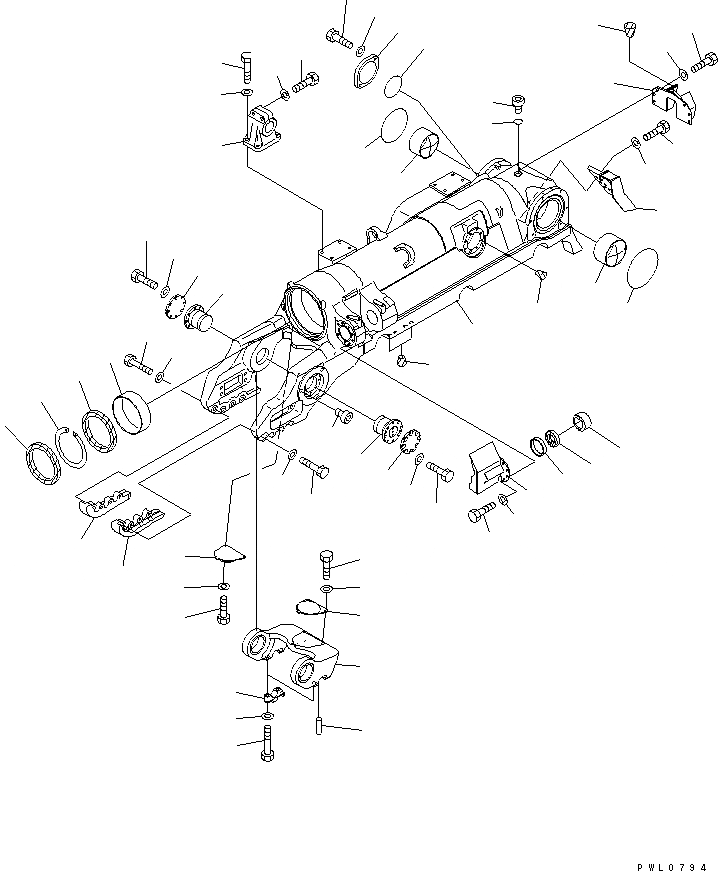 PWL0794