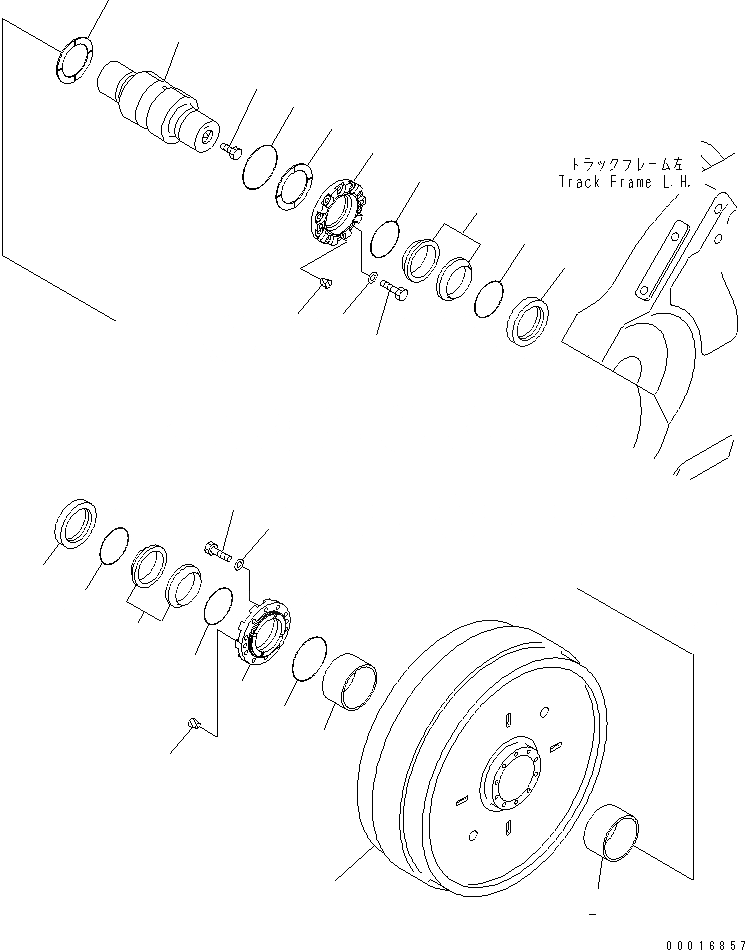 トラックフレーム左
Track Frame L.H.

00016857