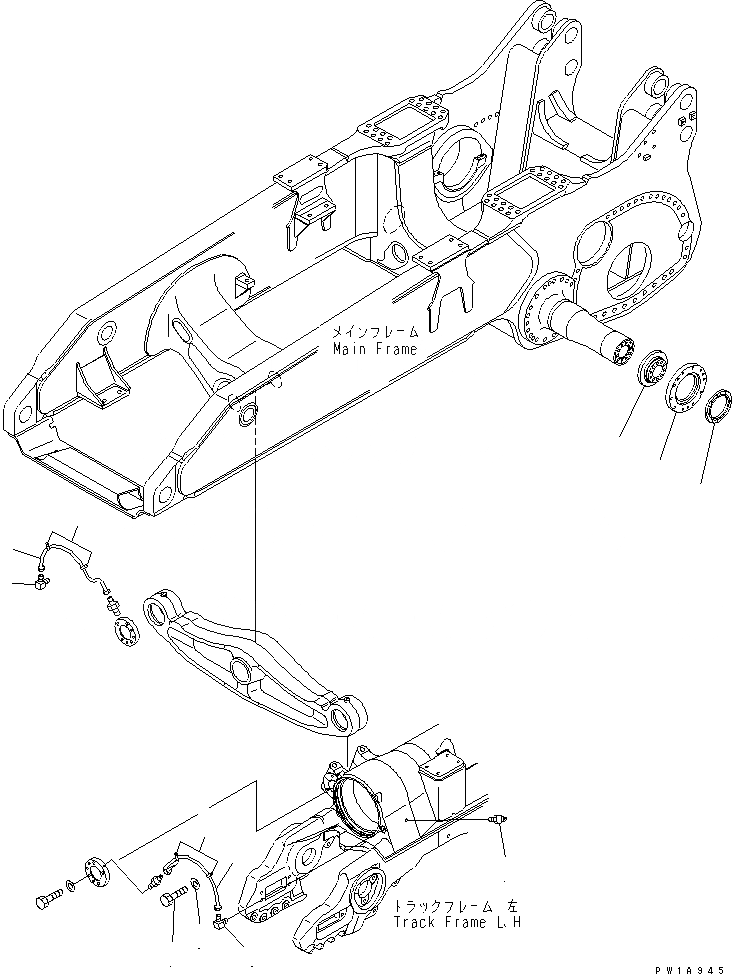 メインフレーム
Main Frame

トラックフレーム 左
Track Frame L.H

PW1A945