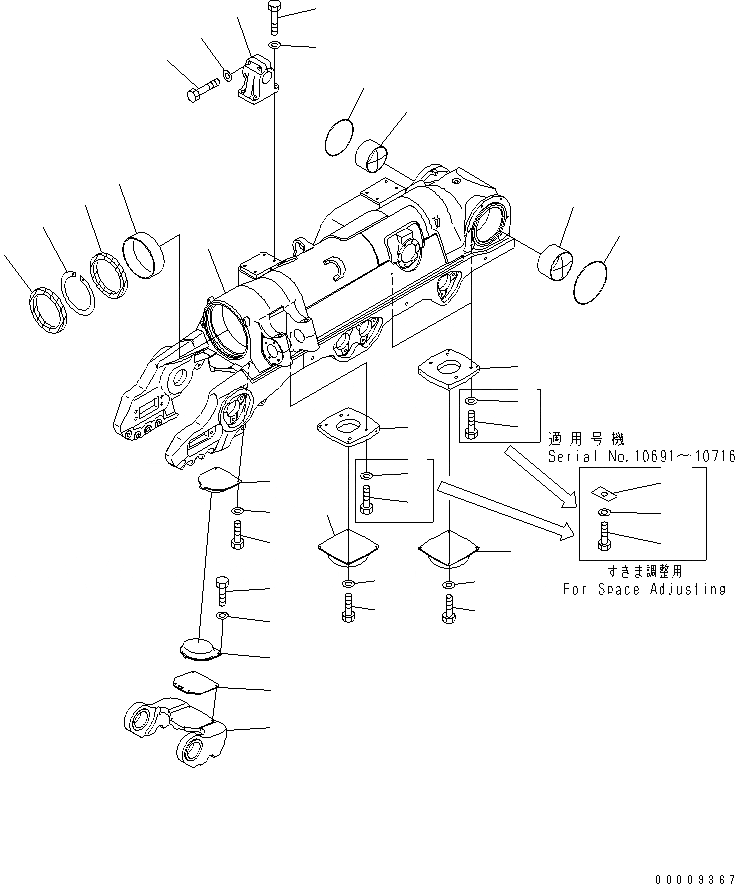 適用号機
Serial No.10691～10716

すきま調整用
For Space Adjusting

00009367