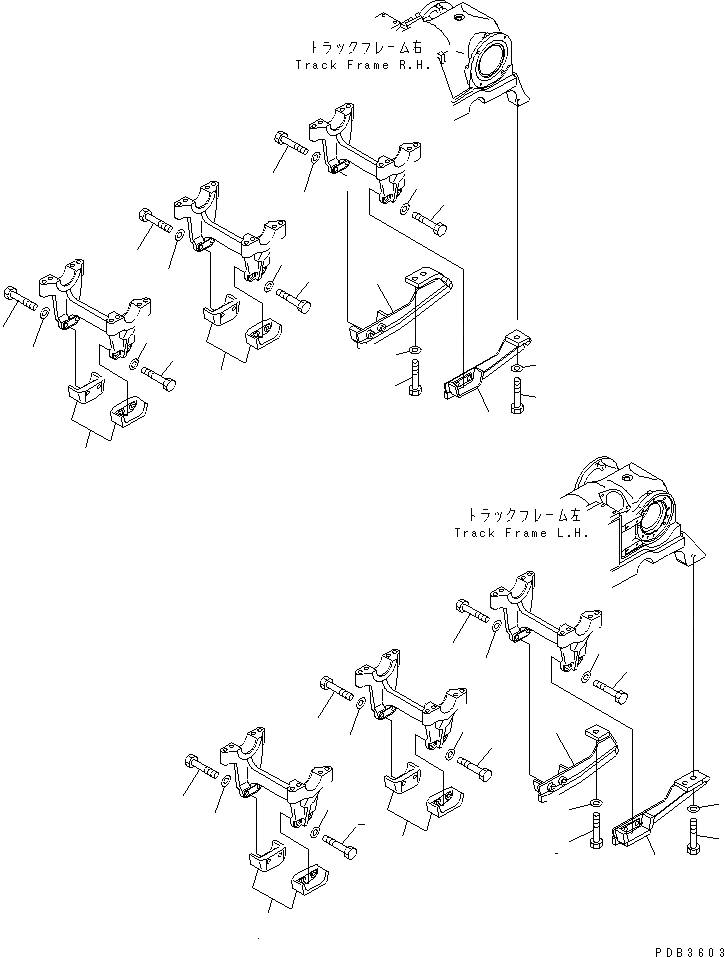 トラックフレーム右
Track Frame R.H.

トラックフレーム左
Track Frame L.H.

PDB3603