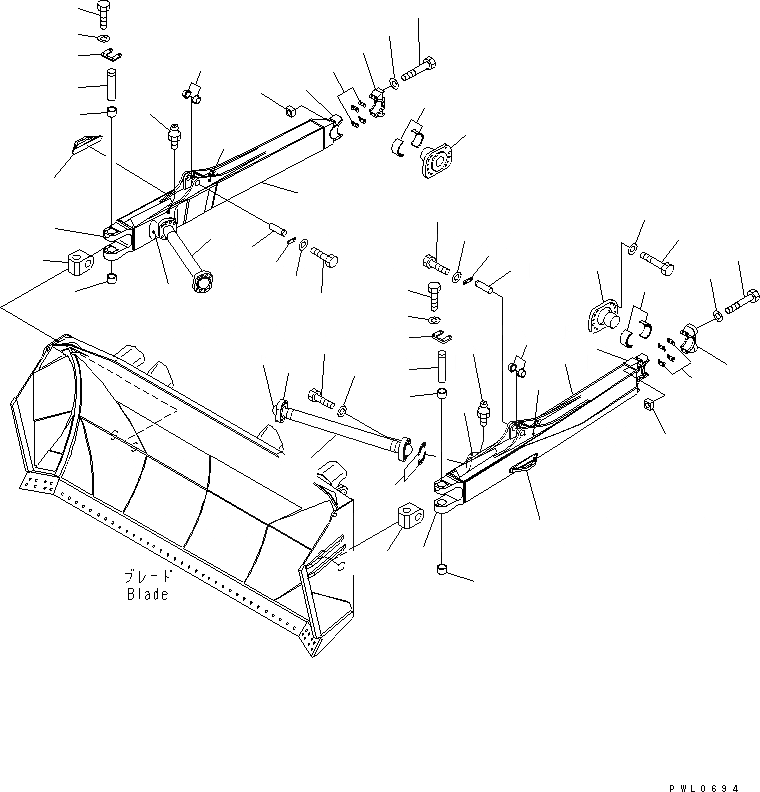 ブレード
Blade

PWL0694