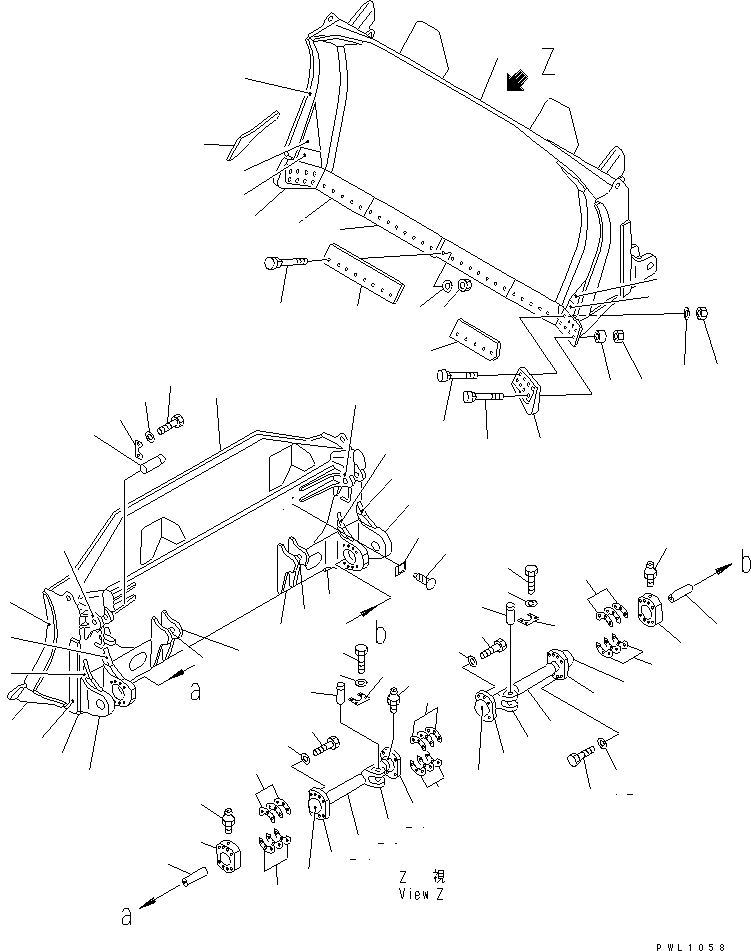 Z
b
b
a
Z 視
View Z
a
PWL1058