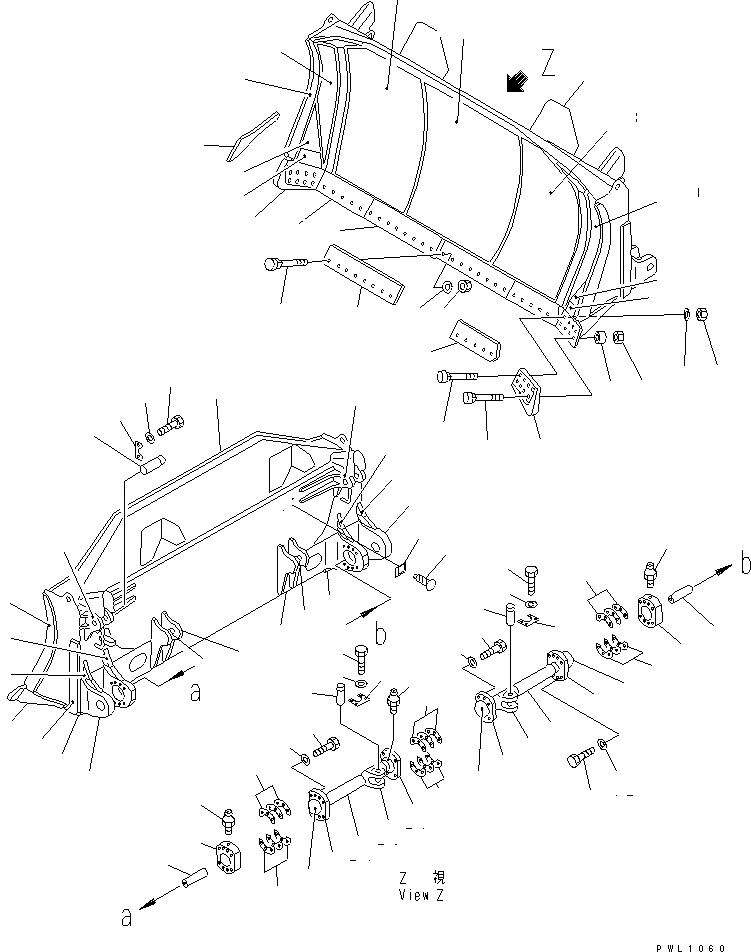 Z

b

b

a

Z 視
View Z

a

PWL1060