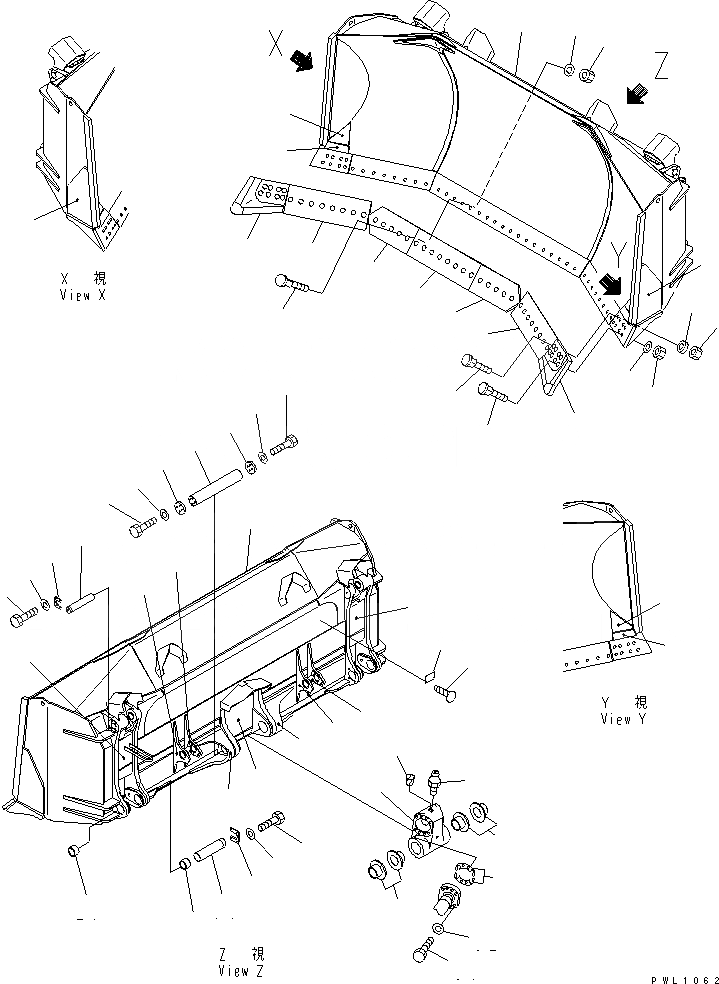 X

Z

Y

X 視
View X

Y 視
View Y

Z 視
View Z

PWL1062