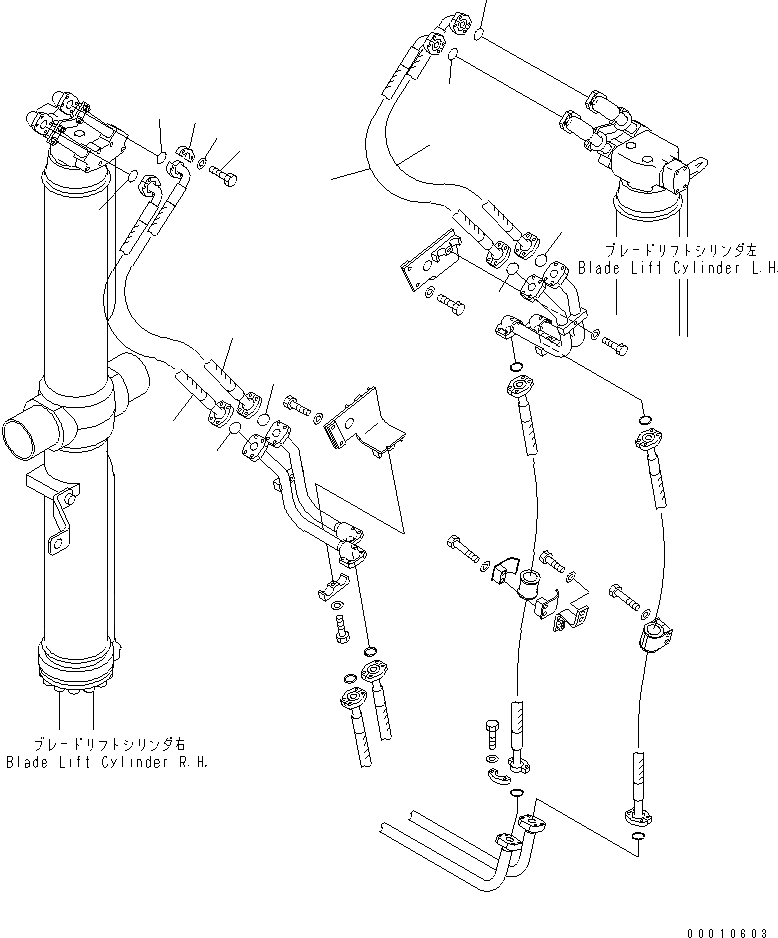 ブレードリフトシリンダ左
Blade Lift Cylinder L.H.

ブレードリフトシリンダ右
Blade Lift Cylinder R.H.

00010603