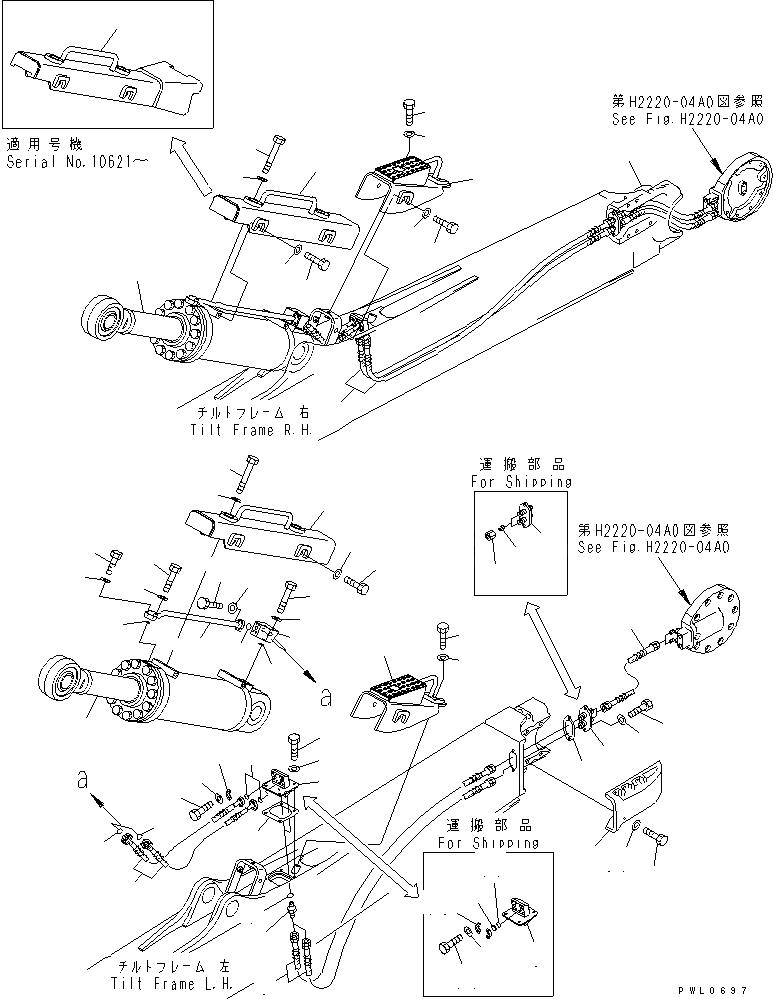 適用号機
Serial No.10621～

第H2220-04A0図参照
See Fig.H2220-04A0

チルトフレーム 右
Tilt Frame R.H.

運搬部品
For Shipping

第H2220-04A0図参照
See Fig.H2220-04A0

a

a

運搬部品
For Shipping

チルトフレーム 左
Tilt Frame L.H.

PWL0697