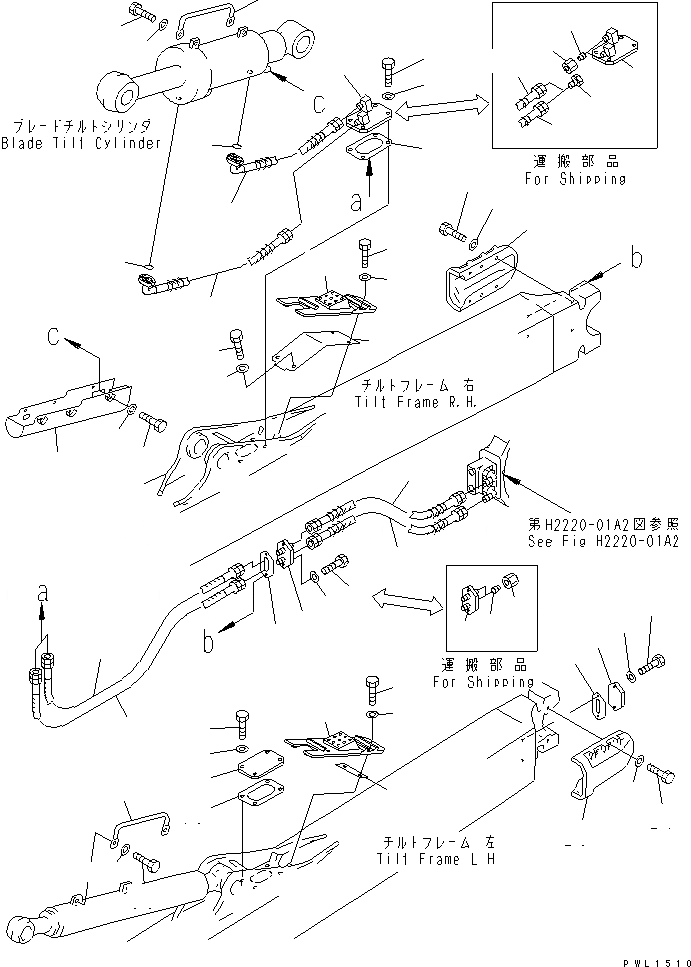 ブレードチルトシリンダ
Blade Tilt Cylinder

C

a

運搬部品
For Shipping

b

C

チルトフレーム 右
Tilt Frame R.H.

第H2220-01A2図参照
See Fig H2220-01A2

a

b

運搬部品
For Shipping

チルトフレーム 左
Tilt Frame L H

PWL1510