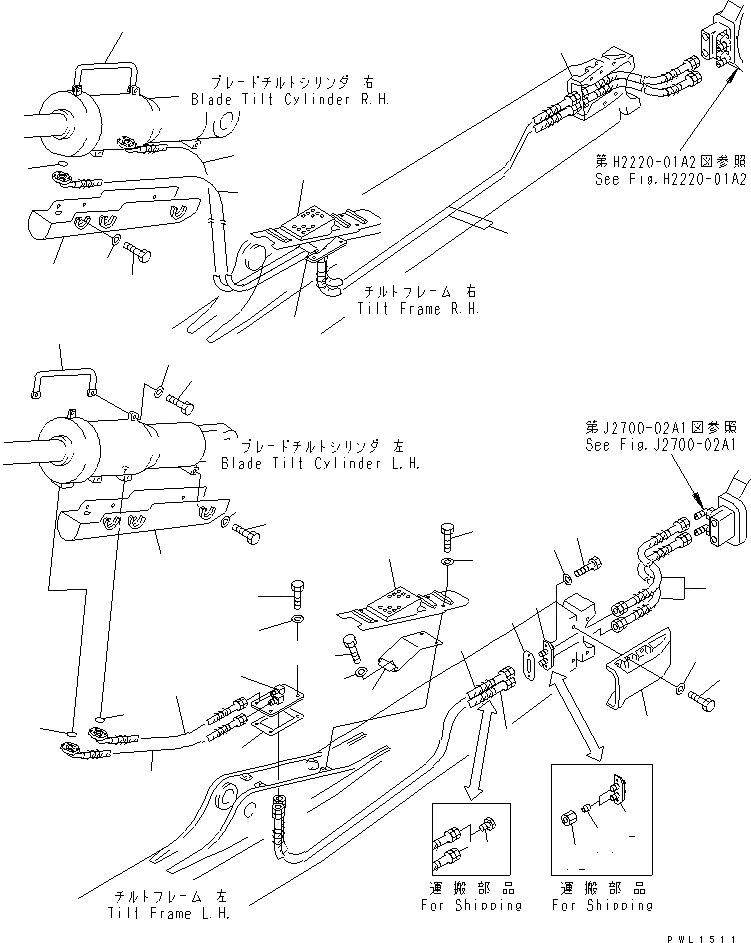 ブレードチルトシリンダ 右
Blade Tilt Cylinder R.H.

第H2220-01A2図参照
See Fig.H2220-01A2

チルトフレーム 右
Tilt Frame R.H.

ブレードチルトシリンダ 左
Blade Tilt Cylinder L.H.

第J2700-02A1図参照
See Fig.J2700-02A1

チルトフレーム 左
Tilt Frame L.H.

運搬部品
For Shipping

運搬部品
For Shipping

PWL1511