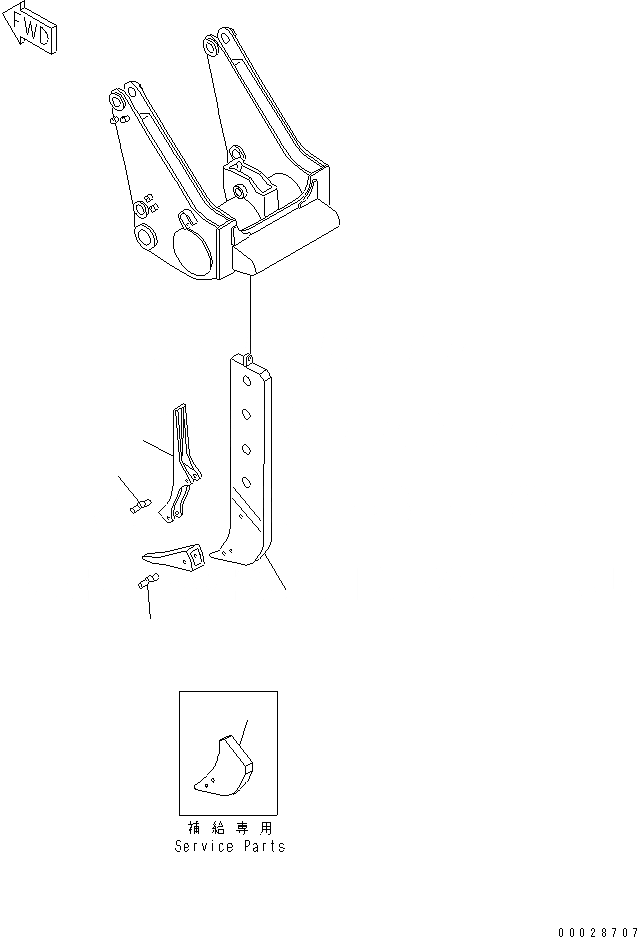 FWD

補給専用
Service Parts

00028707