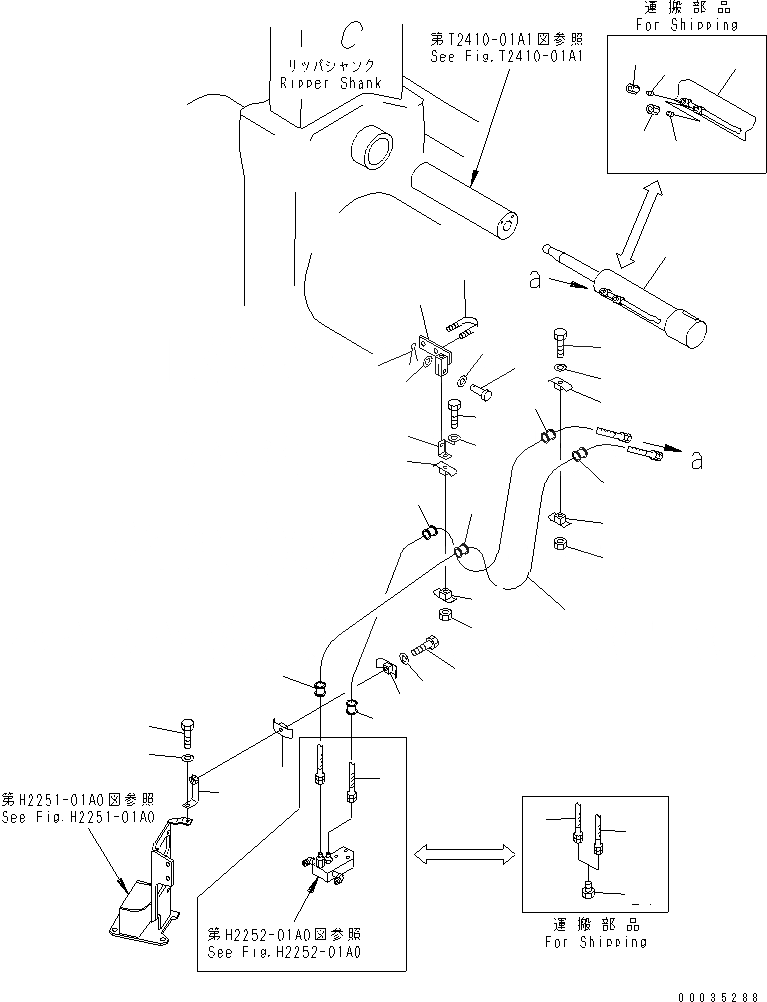 運搬部品
For Shipping

C

リッパシャンク
Ripper Shank

第T2410-01A1図参照
See Fig.T2410-01A1

a

a

第H2251-01A0図参照
See Fig.H2251-01A0

第H2252-01A0図参照
See Fig.H2252-01A0

運搬部品
For Shipping

00035288