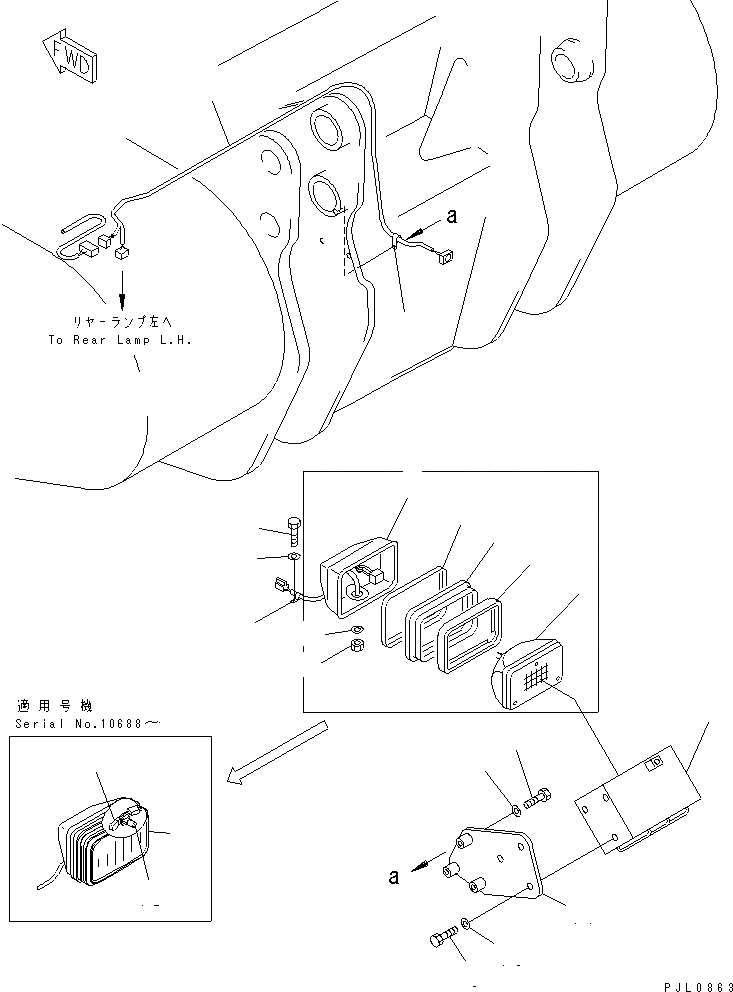 FWD

a

リヤーランプ左へ
To Rear Lamp L.H.

適用号機
Serial No.10688～

a

PJL0863