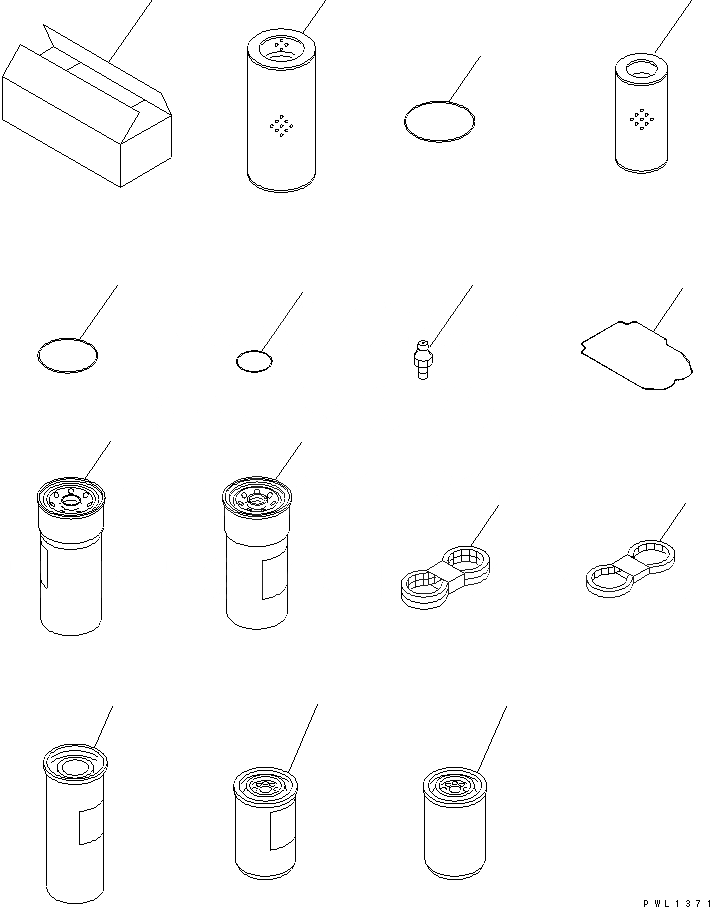 PWL1371