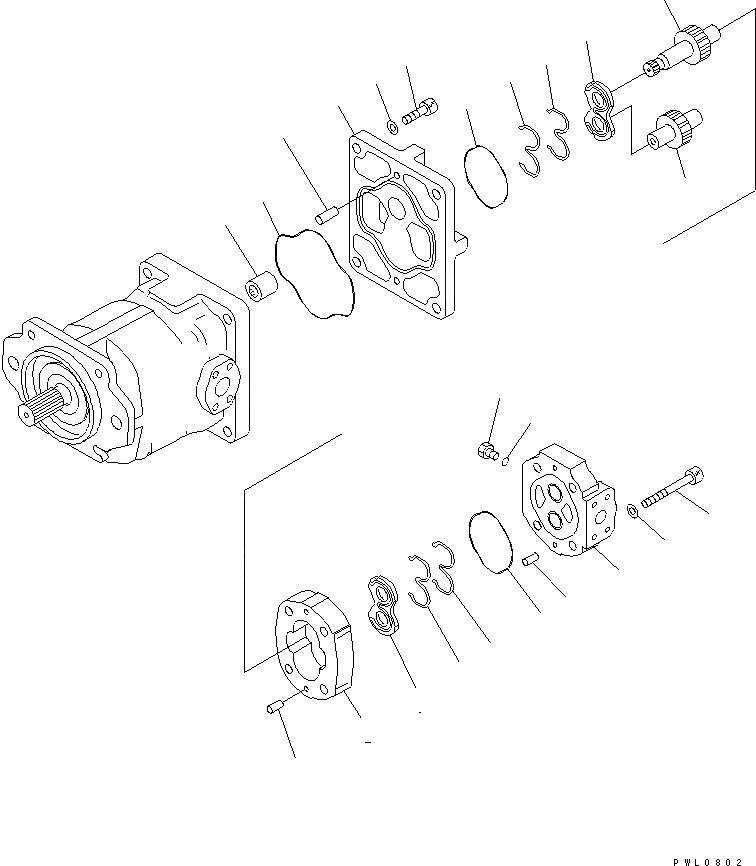 PWL0802