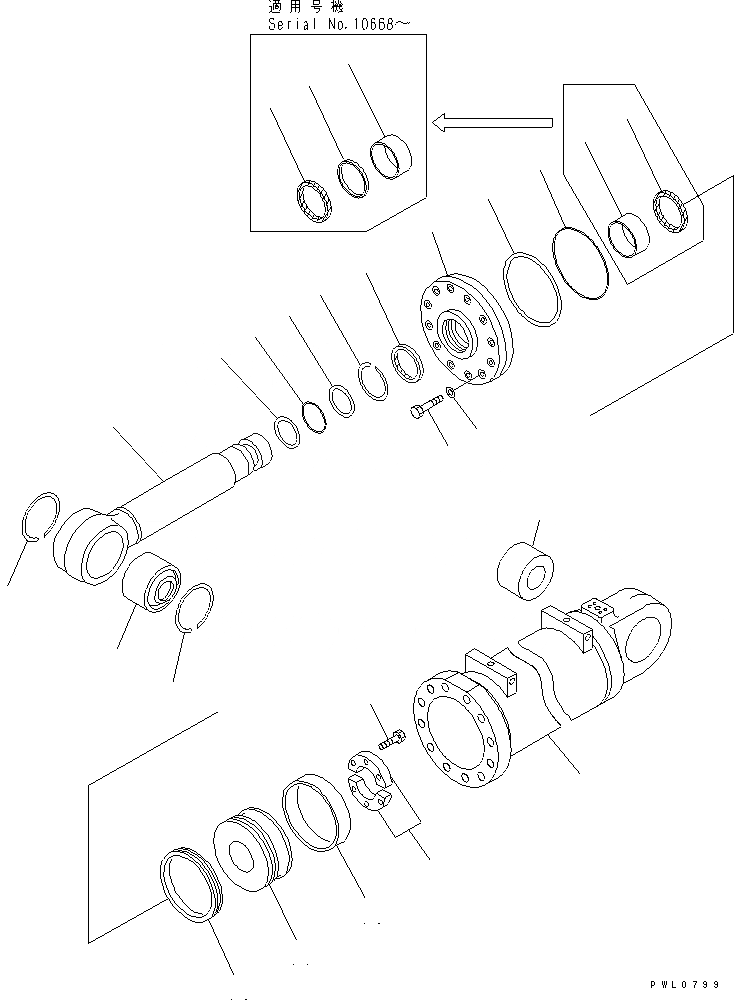 適用号機
Serial No.10668~

PWL0799