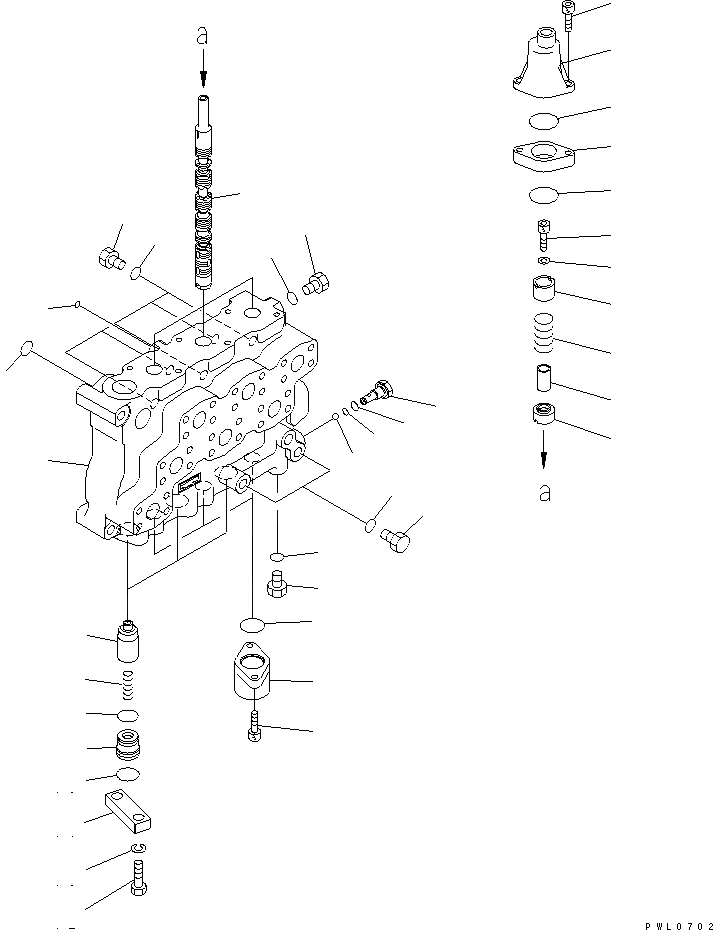 a

a

PWL0702