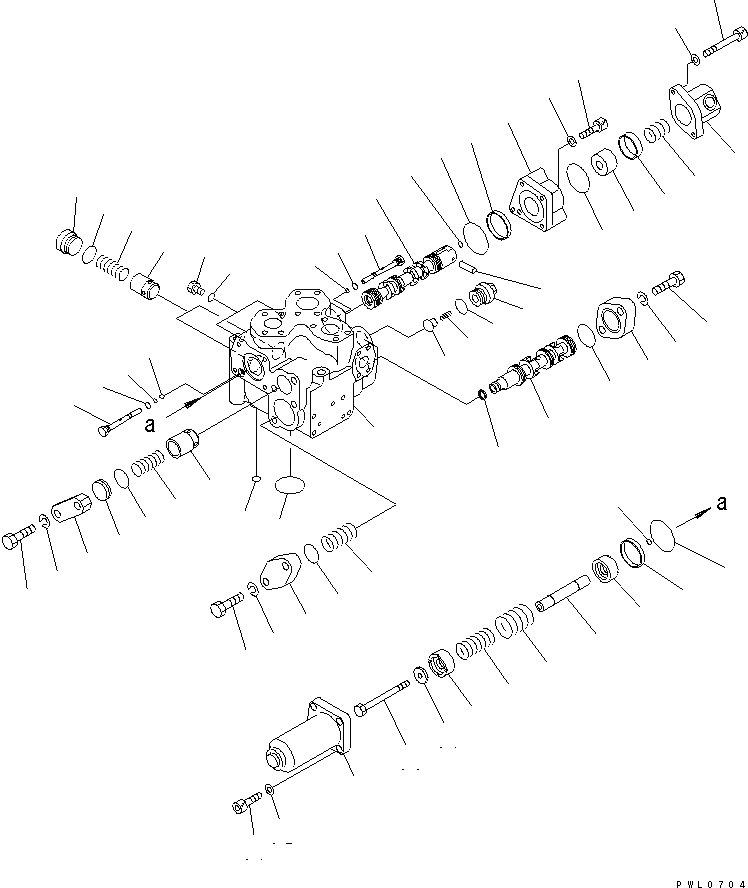 a

a

PWL0704