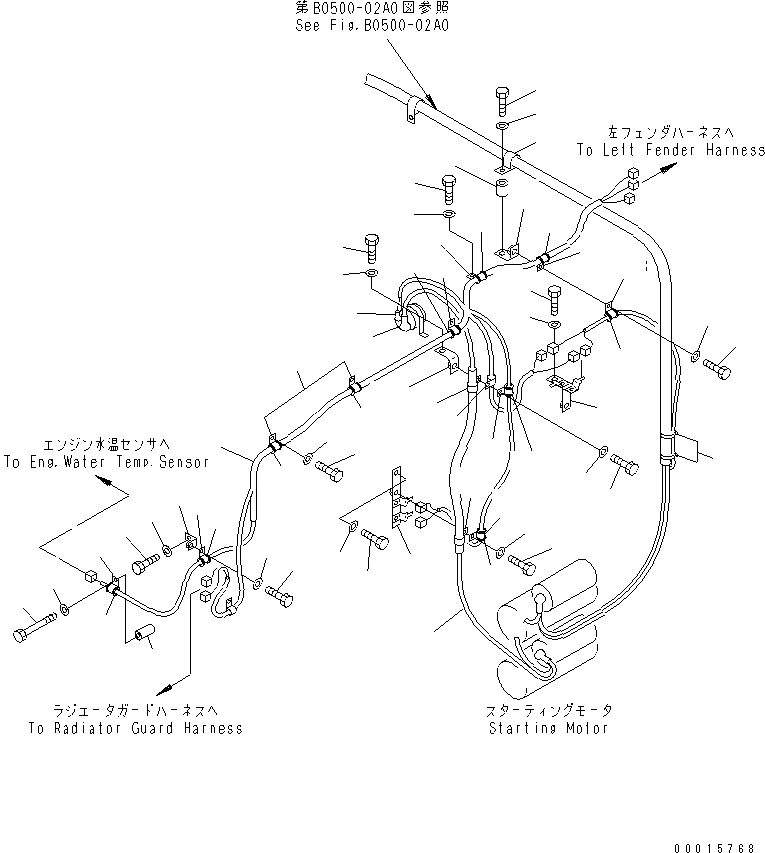 第B0500-02A0図参照
See Fig.B0500-02A0

左フェンダハーネスへ
To Left Fender Harness

エンジン水温センサへ
To Eng.Water Temp.Sensor

ラジエータガードハーネスへ
To Radiator Guard Harness

スターティングモータ
Starting Motor

00015768