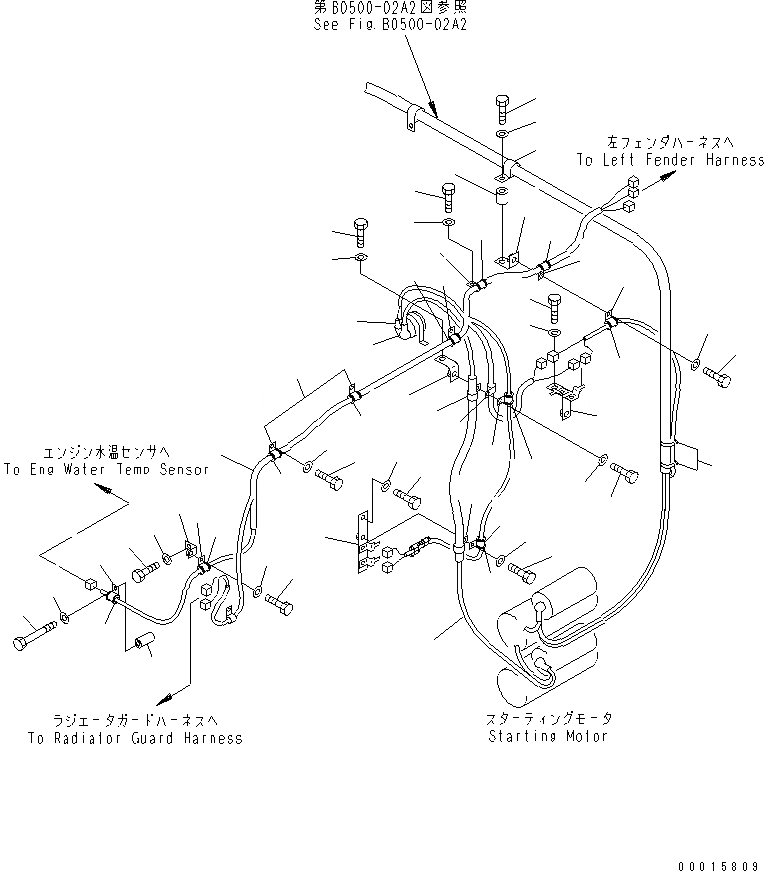 第B0500-02A2図参照
See Fig.B0500-02A2

左フェンダハーネスへ
To Left Fender Harness

エンジン水温センサへ
To Eng Water Temp Sensor

ラジエータガードハーネスへ
To Radiator Guard Harness

スターティングモータ
Starting Motor

00015809