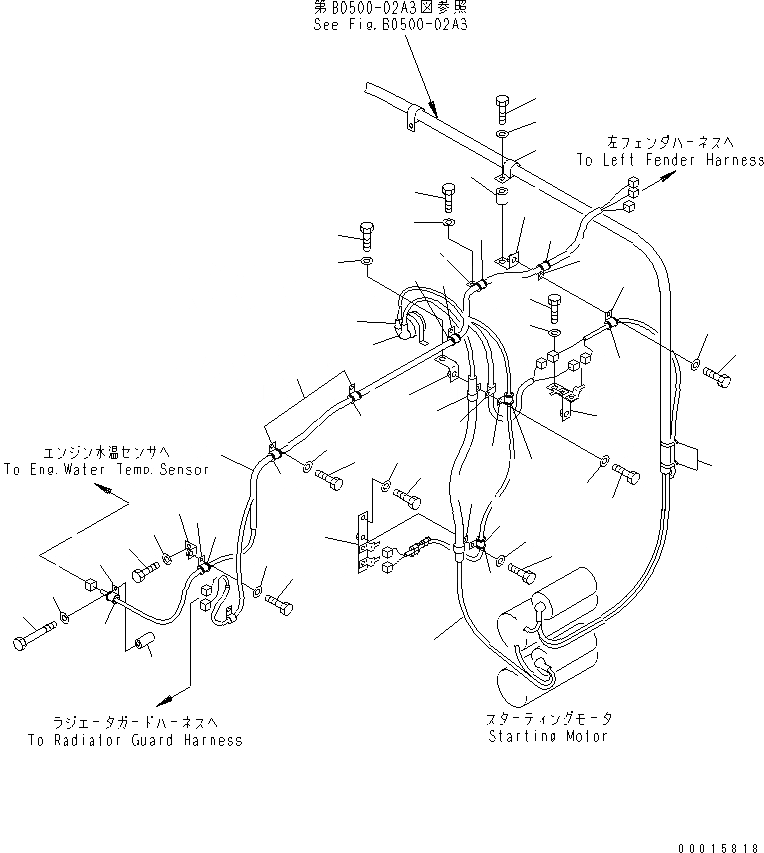 第B0500-02A3図参照
See Fig.B0500-02A3

左フェンダハーネスへ
To Left Fender Harness

エンジン水温センサへ
To Eng.Water Temp.Sensor

ラジエータガードハーネスへ
To Radiator Guard Harness

スターティングモータ
Starting Motor

00015818