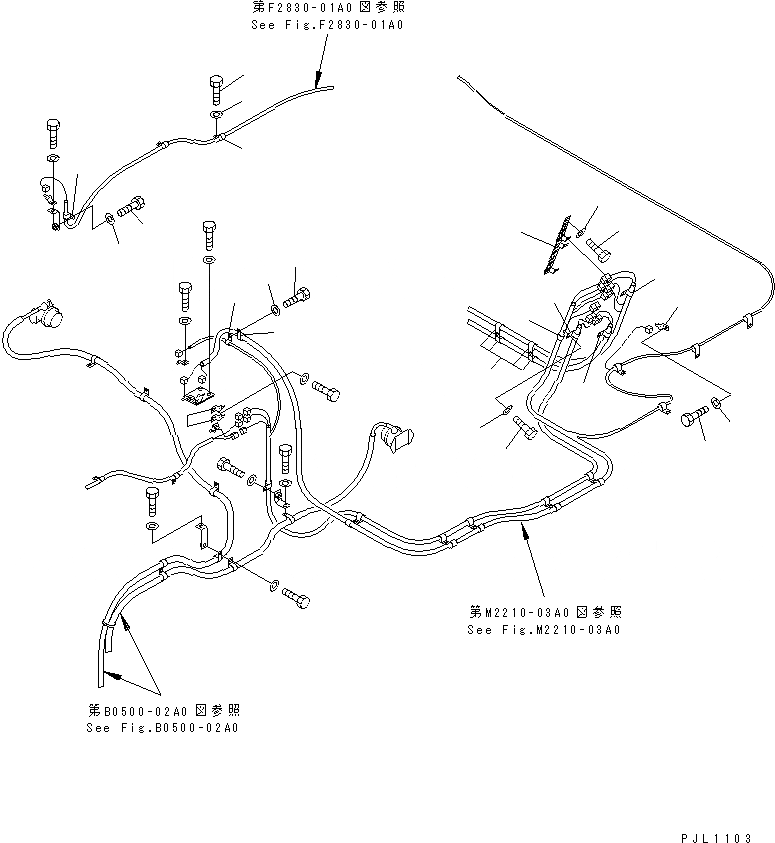 第F2830-01A0 図参照
See Fig.F2830-01A0

第M2210-03A0 図参照
See Fig.M2210-03A0

第B0500-02A0 図参照
See Fig.B0500-02A0

PJL1103