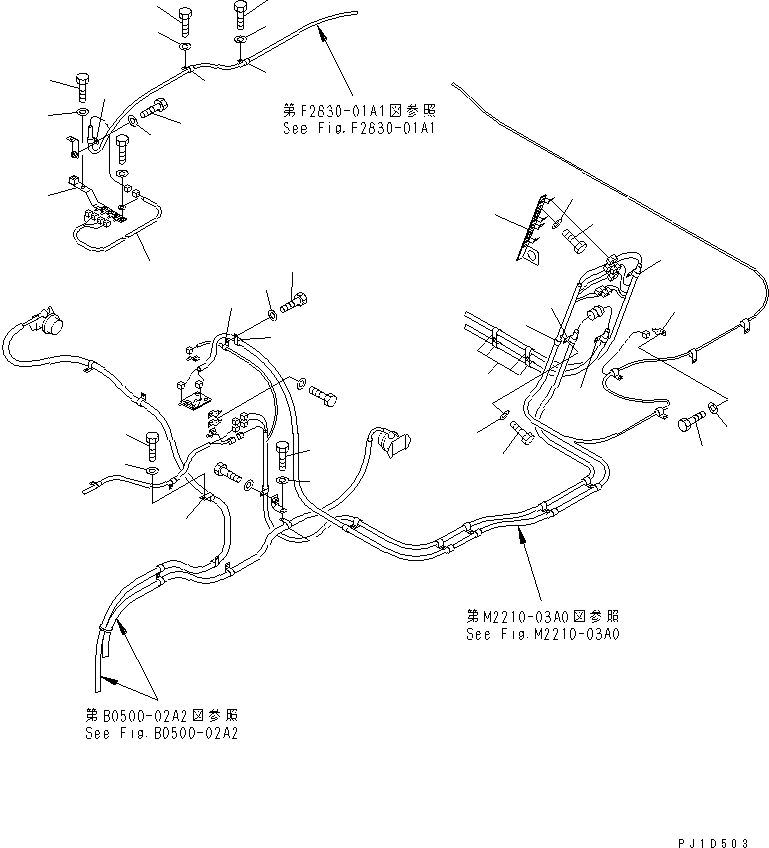 第F2630-01A1図参照
See Fig.F2630-01A1

第M2210-03A0図参照
See Fig.M2210-03A0

第B0500-02A2図参照
See Fig.B0500-02A2

PJ1D503