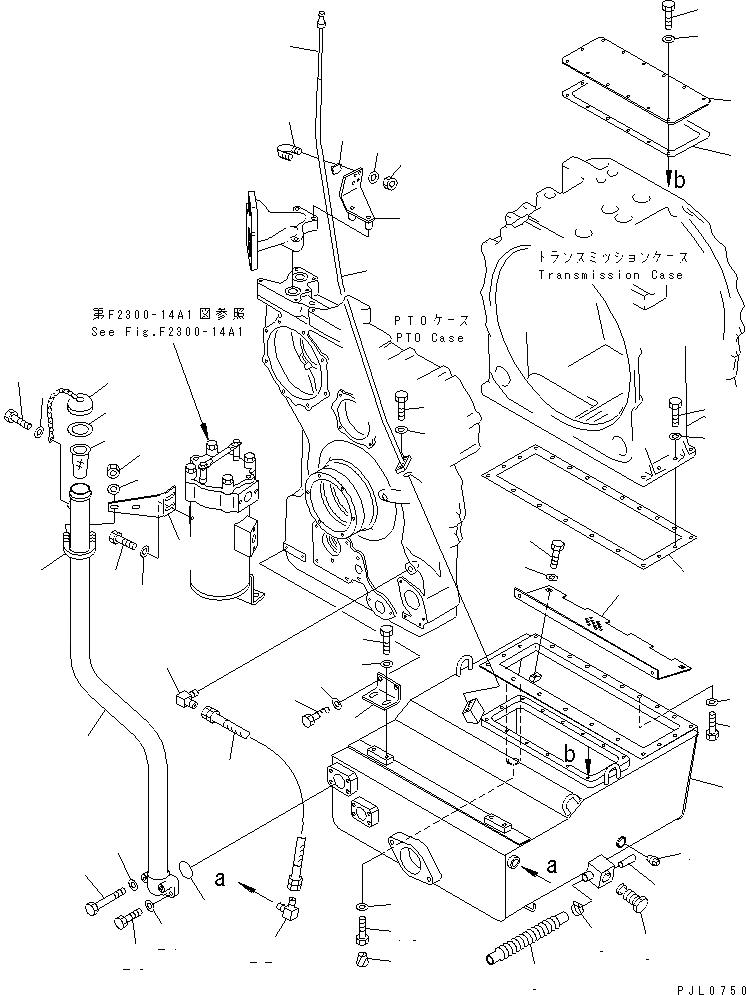 b

トランスミッションケース
Transmission Case

第F2300-14A1図参照
See Fig.F2300-14A1

PTOケース
PTO Case

b

a

a

PJL0750