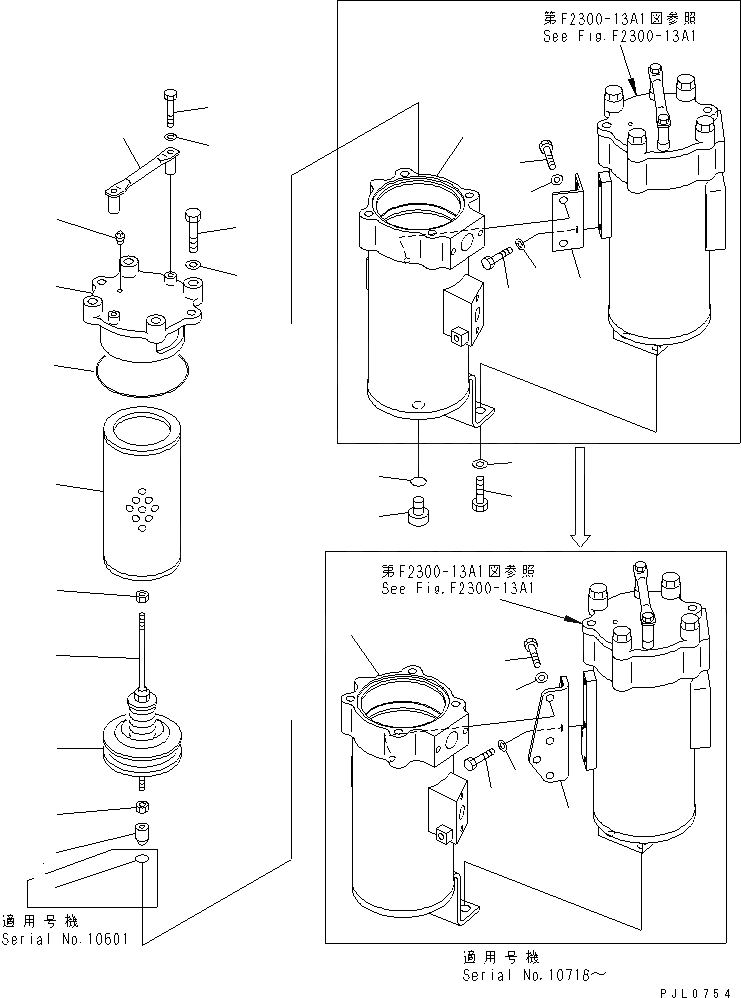 第F2300-13A1図参照
See Fig.F2300-13A1

第F2300-13A1図参照
See Fig.F2300-13A1

適用号機
Serial No.10601

適用号機
Serial No.10716～

PJL0754