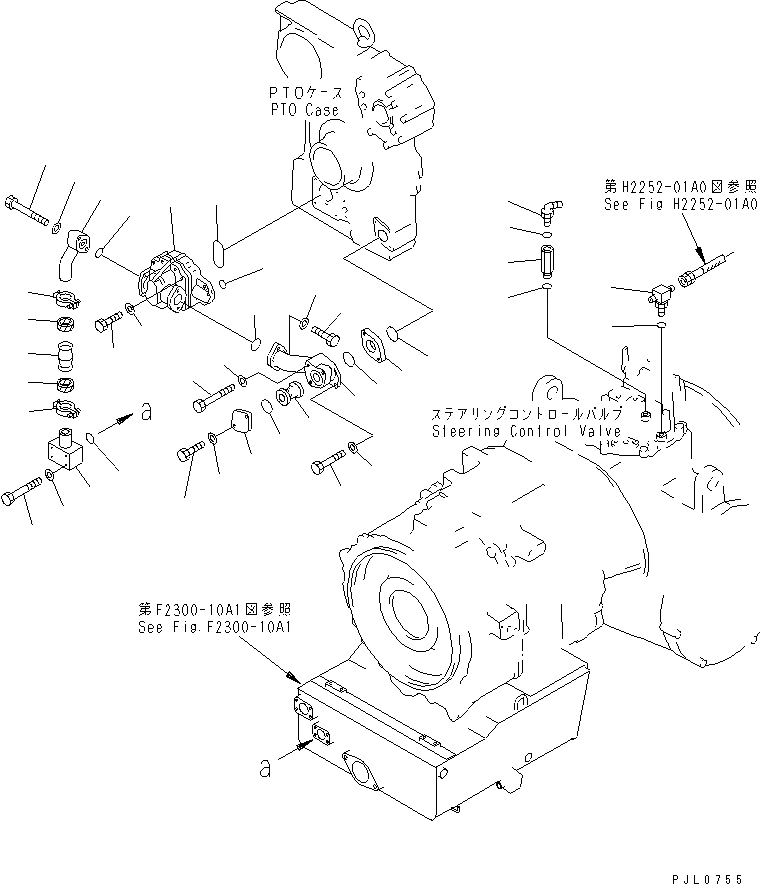 PTOケース
PTO Case

第H2252-01A0図参照
See Fig H2252-01A0

a

ステアリングコントロールバルブ
Steering Control Valve

第F2300-10A1図参照
See Fig.F2300-10A1

a

PJL0755