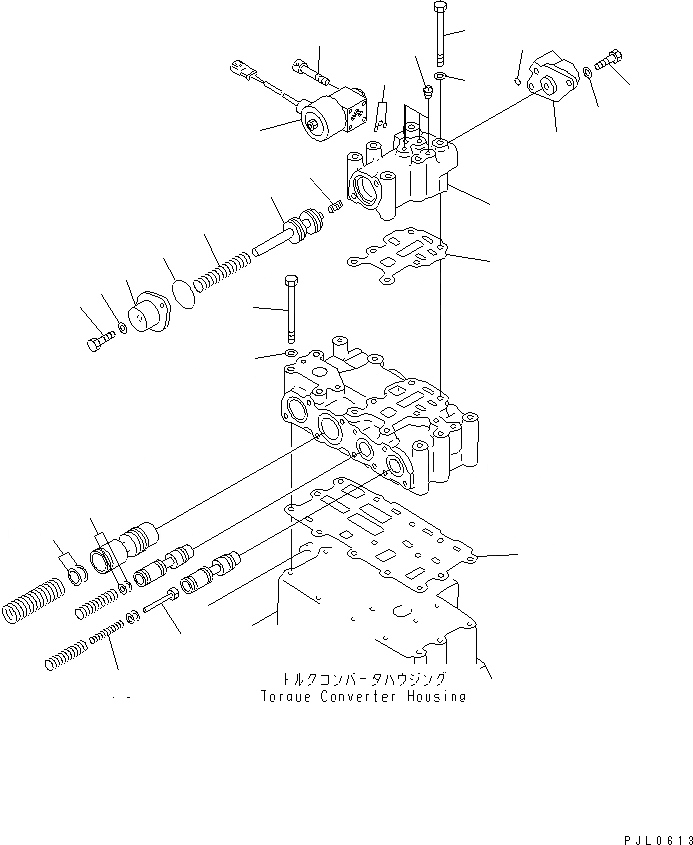 トルクコンバータハウジング
Torque Converter Housing

PJL0613