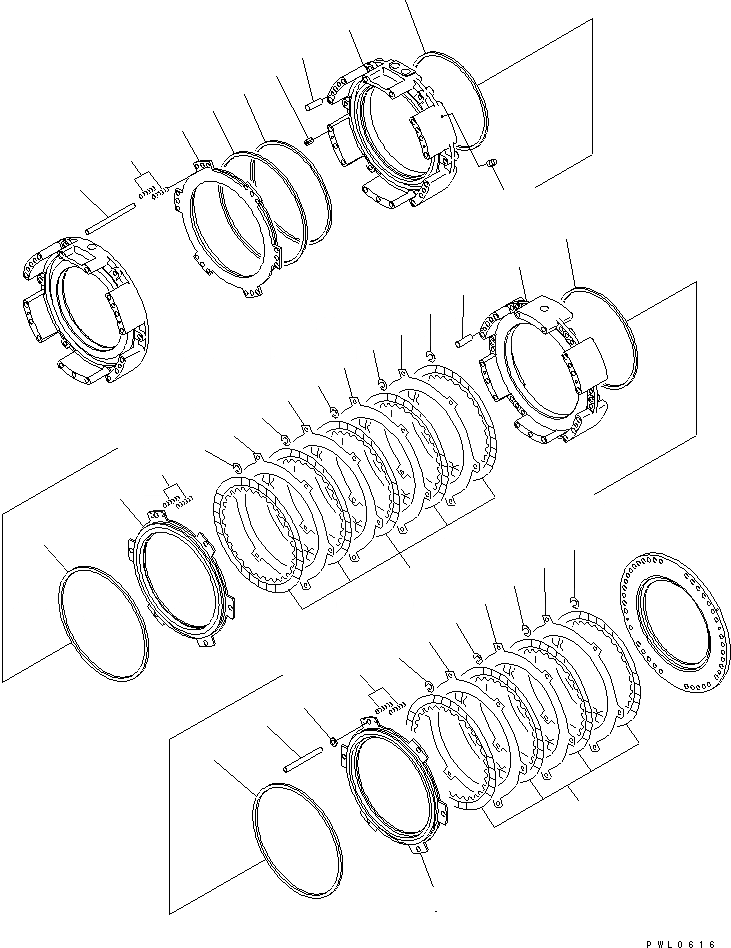 PWL0616