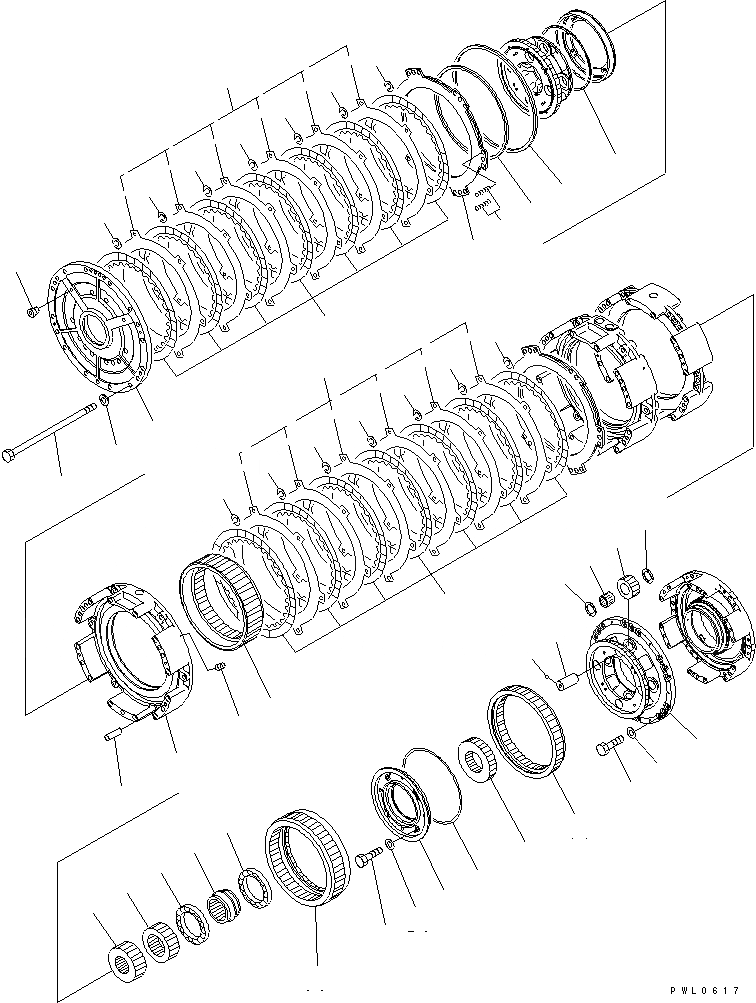 PWL0617