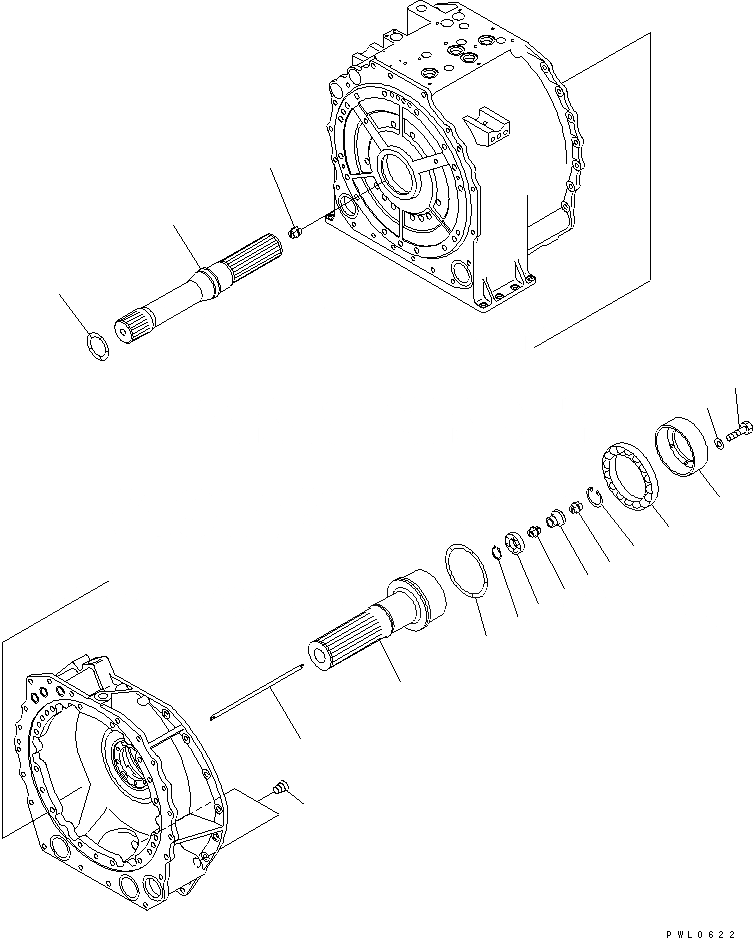 PWL0622