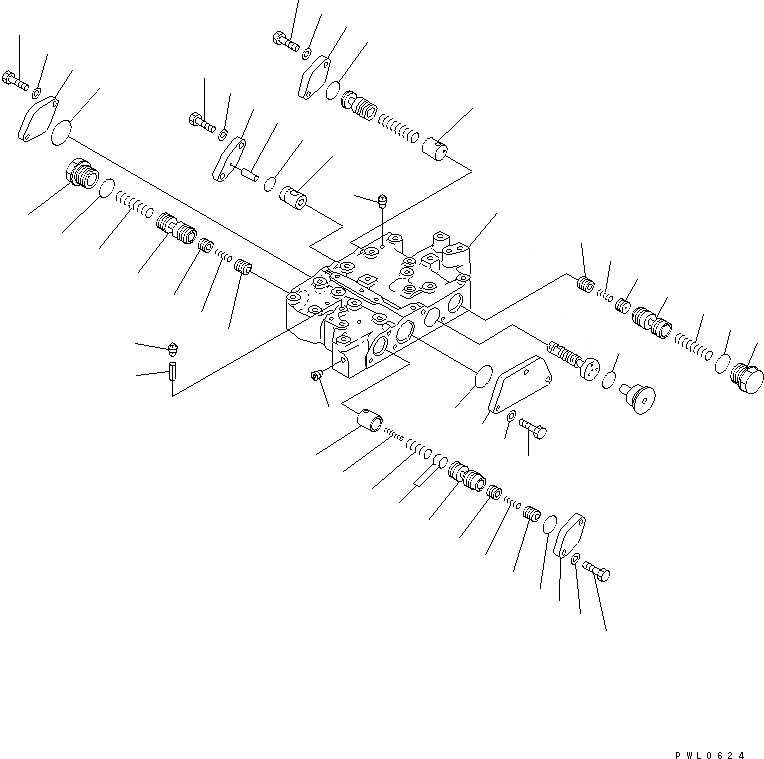 PWL0624