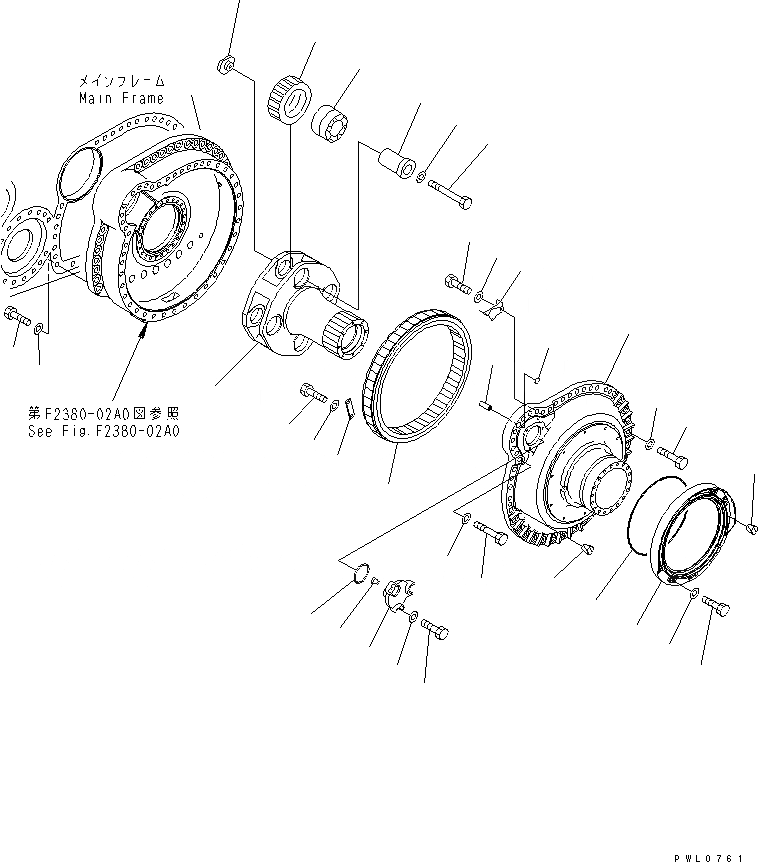 メインフレーム
Main Frame

第F2380-02A0図参照
See Fig.F2380-02A0

PWL0761