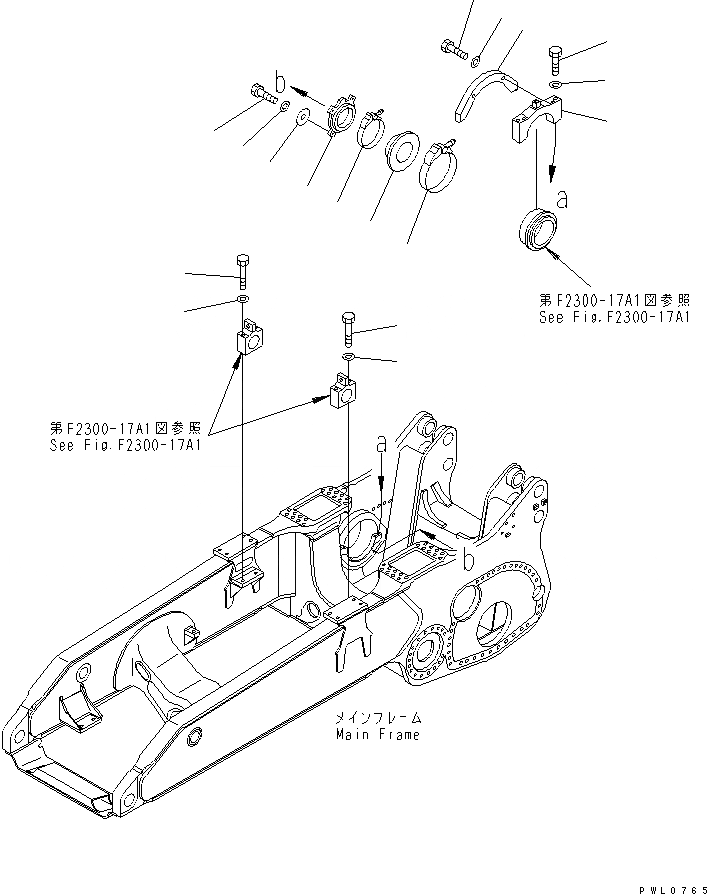 b

a

第F2300-17A1図参照
See Fig.F2300-17A1

第F2300-17A1図参照
See Fig.F2300-17A1

a

b

メインフレーム
Main Frame

PWL0765