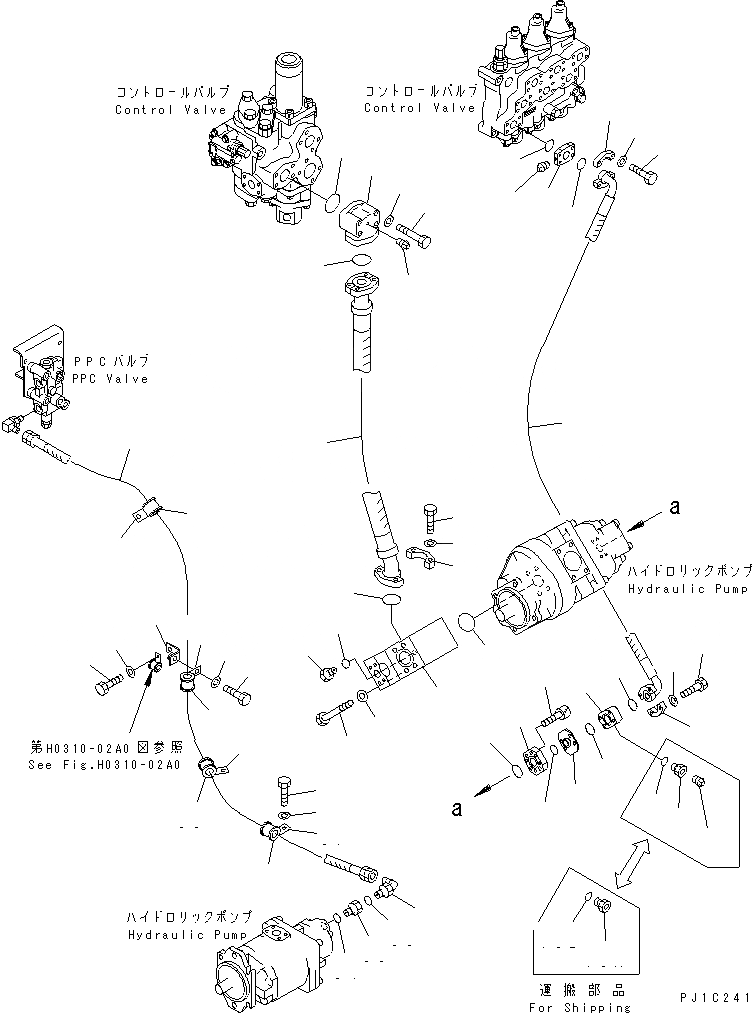 コントロールバルブ
Control Valve

コントロールバルブ
Control Valve

PPCバルブ
PPC Valve

a

ハイドロリックポンプ
Hydraulic Pump

第H0310-02A0図参照
See Fig.H0310-02A0

a

ハイドロリックポンプ
Hydraulic Pump

運搬部品
For Shipping

PJ1C241