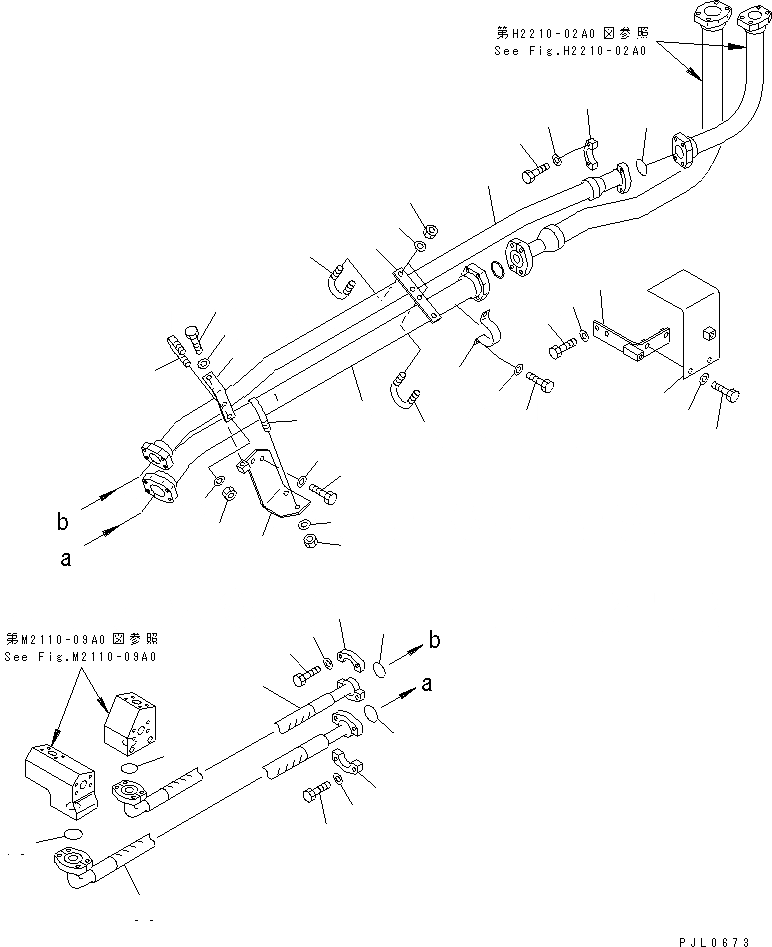 第H2210-02A0図参照
See Fig.H2210-02A0

b

a

第M2110-09A0図参照
See Fig.M2110-09A0

b

a

PJL0673